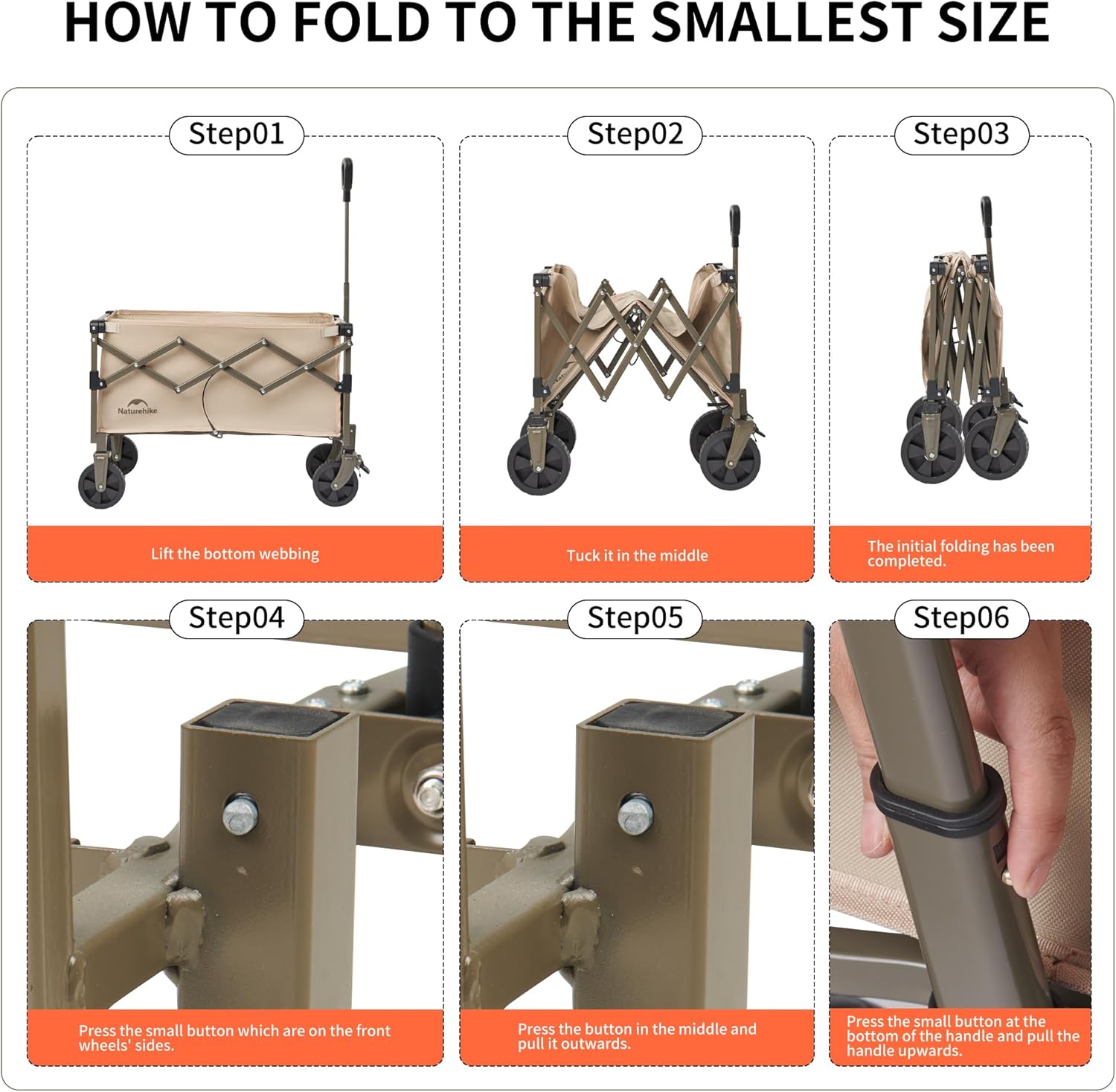 HOW TO FOLD TO THE SMALLEST SIZE

Step01

Naturehike

Lift the bottom webbing

Step02

Tuck it in the middle

Step03

The initial folding has been completed.

Step04

Press the small button which are on the front wheels' sides.

Step05

Press the button in the middle and pull it outwards.

Step06

Press the small button at the bottom of the handle and pull the handle upwards.