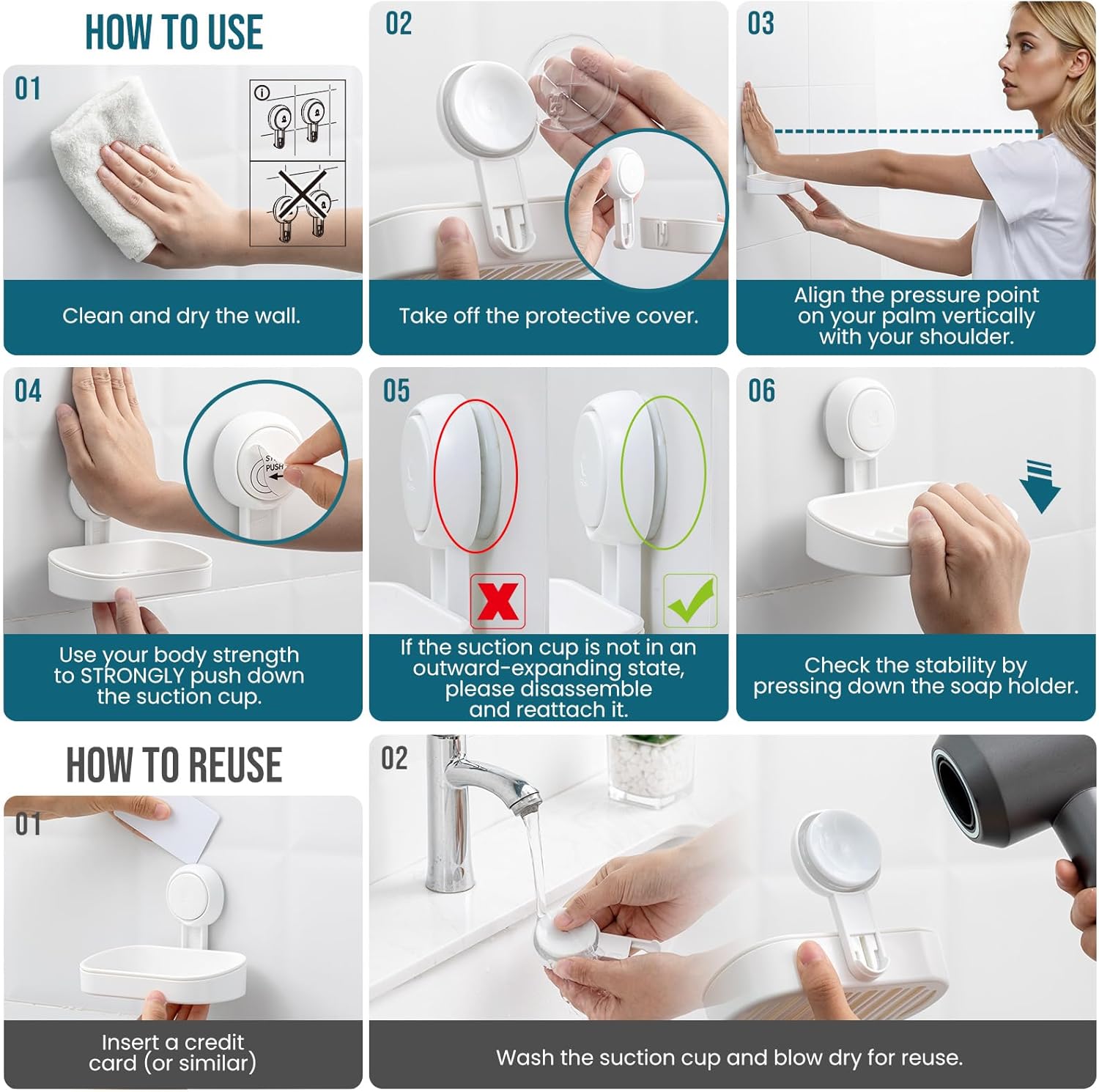 HOW TO USE

01

Clean and dry the wall.

02

Take off the protective cover.

03

Align the pressure point on your palm vertically with your shoulder.

04

PUSH

Use your body strength to STRONGLY push down the suction cup.

05

If the suction cup is not in an outward-expanding state, please disassemble and reattach it.

06

Check the stability by pressing down the soap holder.

HOW TO REUSE

01

Insert a credit card (or similar)

02

Wash the suction cup and blow dry for reuse.