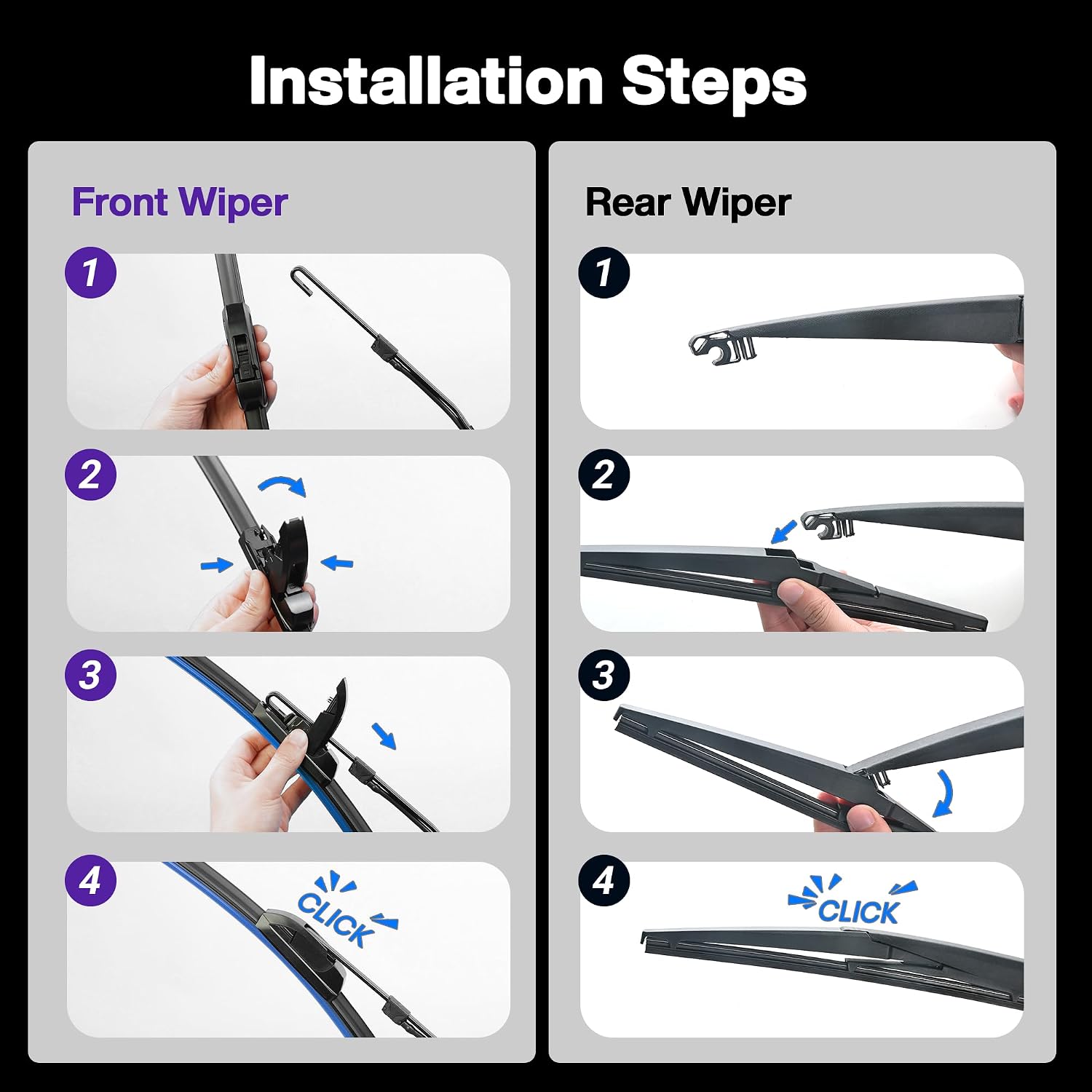 Installation Steps

Front Wiper

1

2

3

4

CLICK

Rear Wiper

1

2

3

4

CLICK