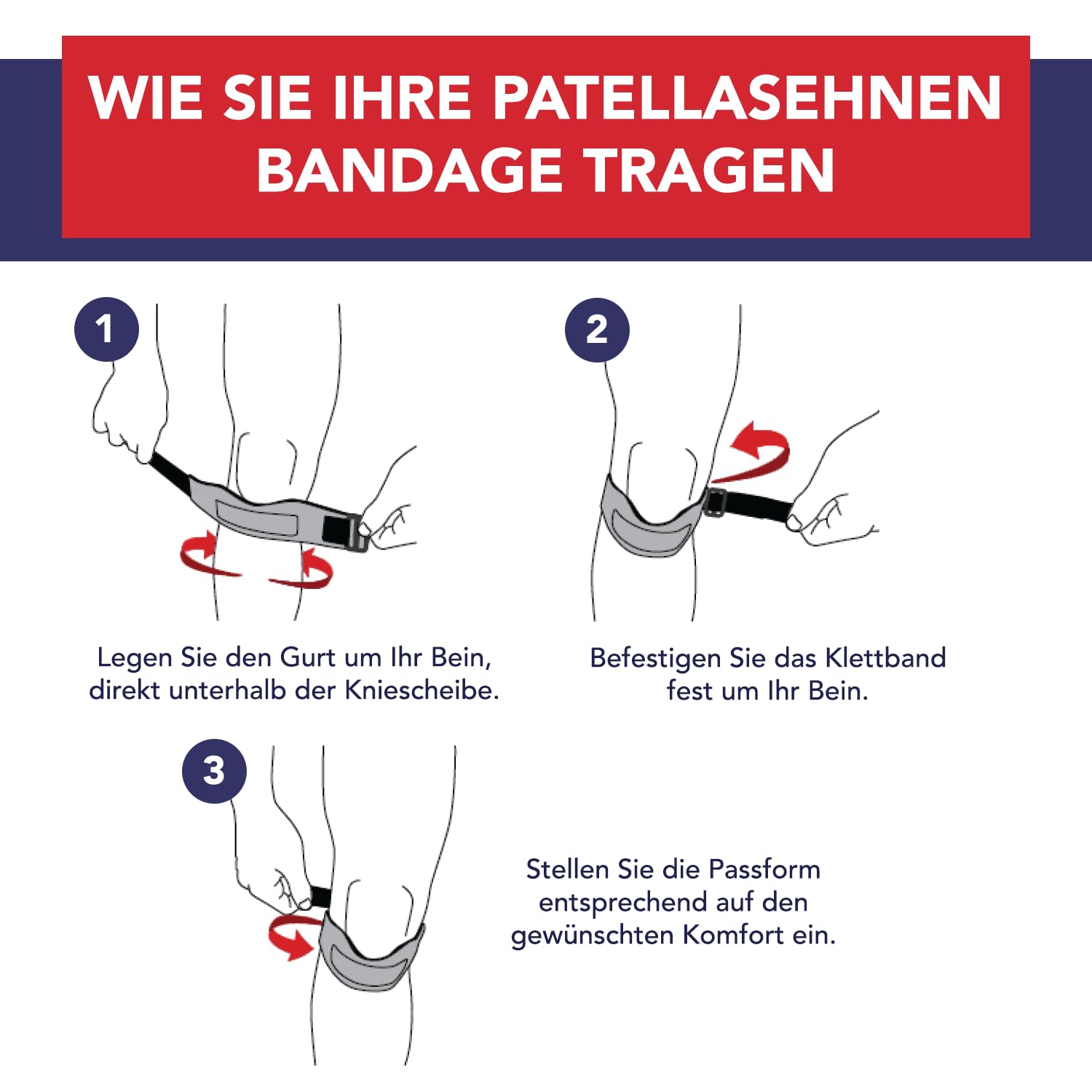 WIE SIE IHRE PATELLASEHNEN BANDAGE TRAGEN

1

Legen Sie den Gurt um Ihr Bein, direkt unterhalb der Kniescheibe.

2

Befestigen Sie das Klettband fest um Ihr Bein.

3

Stellen Sie die Passform entsprechend auf den gewünschten Komfort ein.