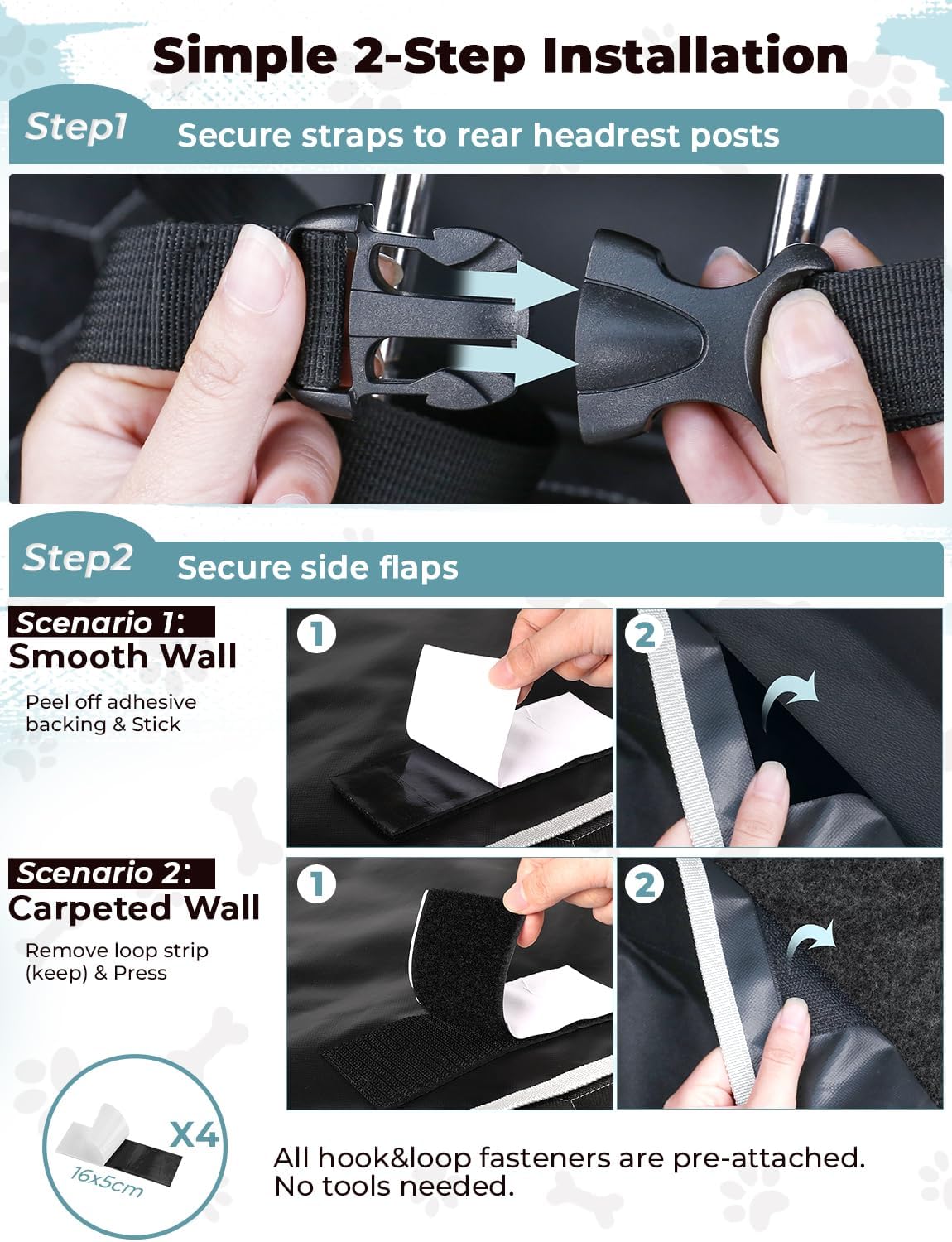 Simple 2-Step Installation

Step1 Secure straps to rear headrest posts

Step2 Secure side flaps

Scenario 1:
Smooth Wall
Peel off adhesive backing & Stick

1
2

Scenario 2:
Carpeted Wall
Remove loop strip (keep) & Press

1
2

X4
16x5cm

All hook&loop fasteners are pre-attached. No tools needed.