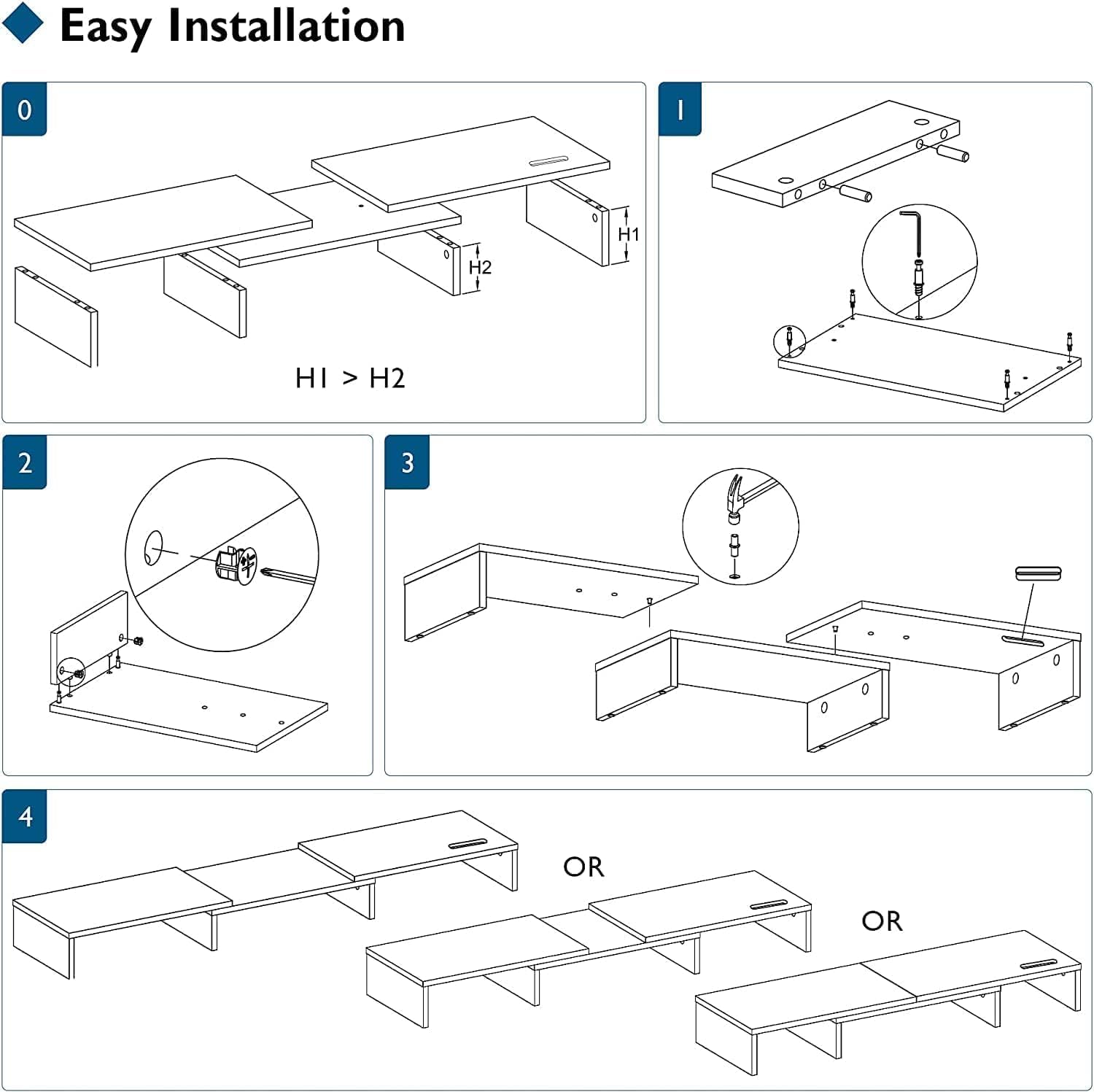 Easy Installation

0

H1

H2

H1 > H2

1

2

3

4

OR

OR