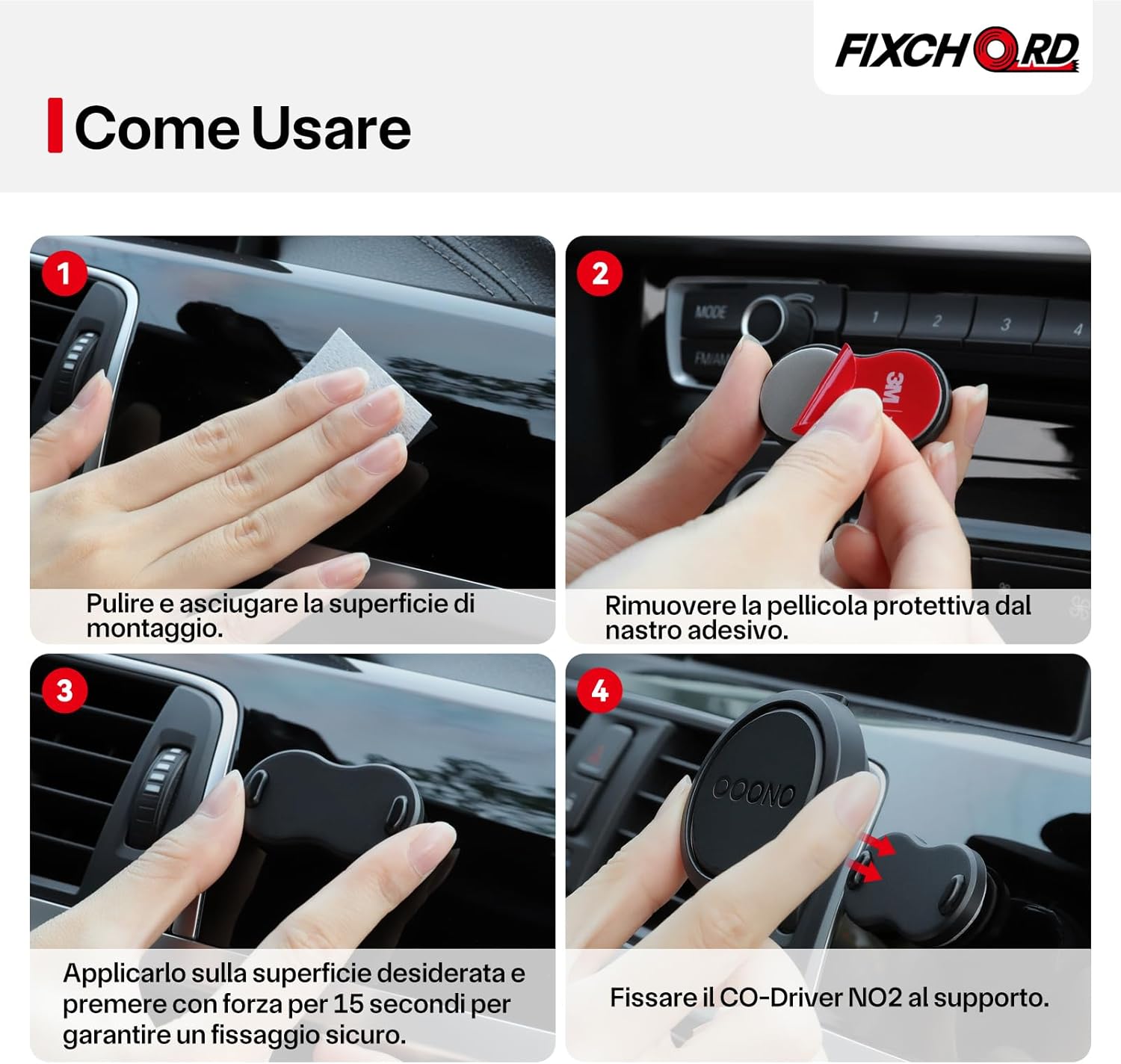 FIXCHORD

Come Usare

1

Pulire e asciugare la superficie di montaggio.

2

MODE

FM/AM

1 2 3 4

3M

Rimuovere la pellicola protettiva dal nastro adesivo.

3

Applicarlo sulla superficie desiderata e premere con forza per 15 secondi per garantire un fissaggio sicuro.

4

OOONO

Fissare il CO-Driver NO2 al supporto.