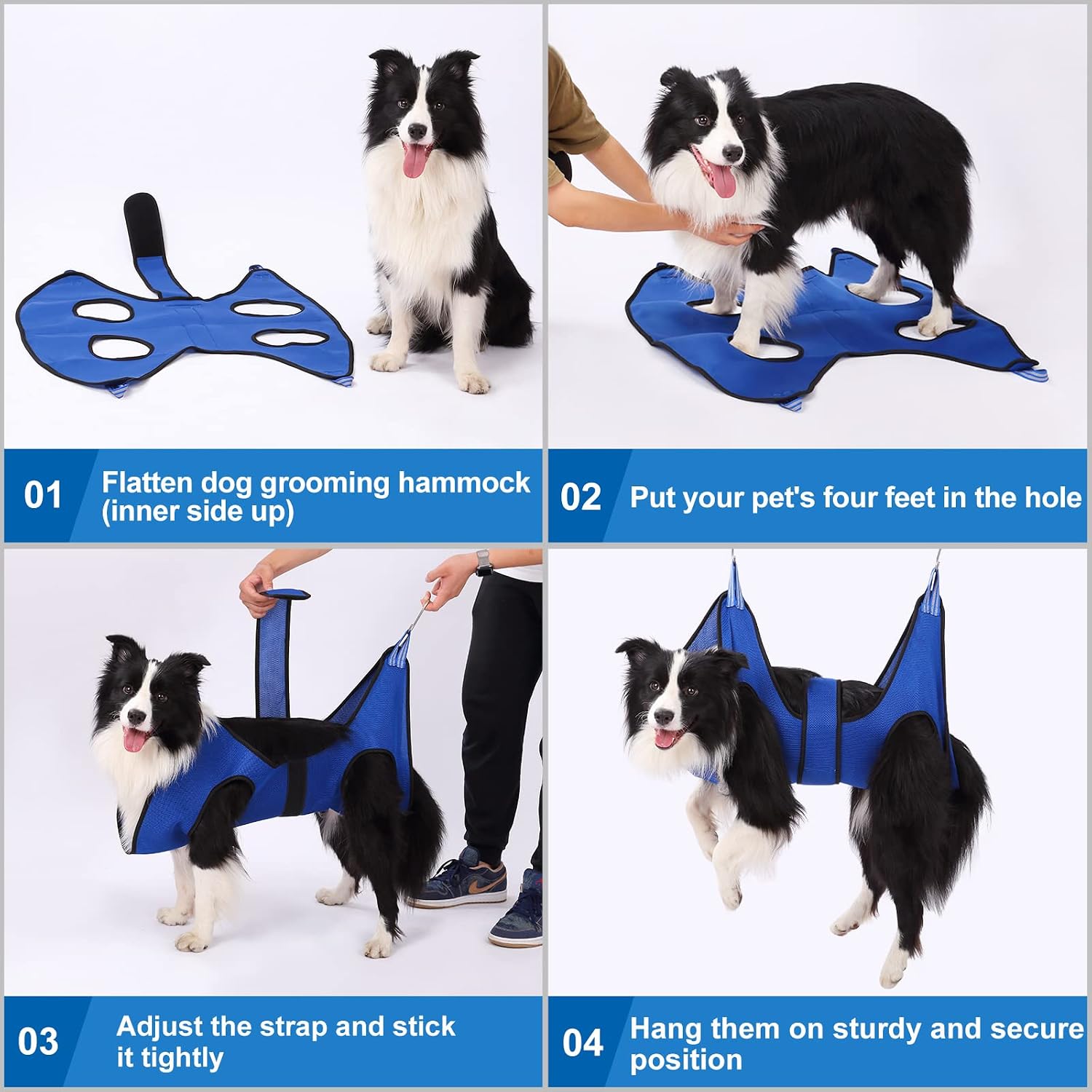 01 Flatten dog grooming hammock (inner side up)

02 Put your pet's four feet in the hole

03 Adjust the strap and stick it tightly

04 Hang them on sturdy and secure position