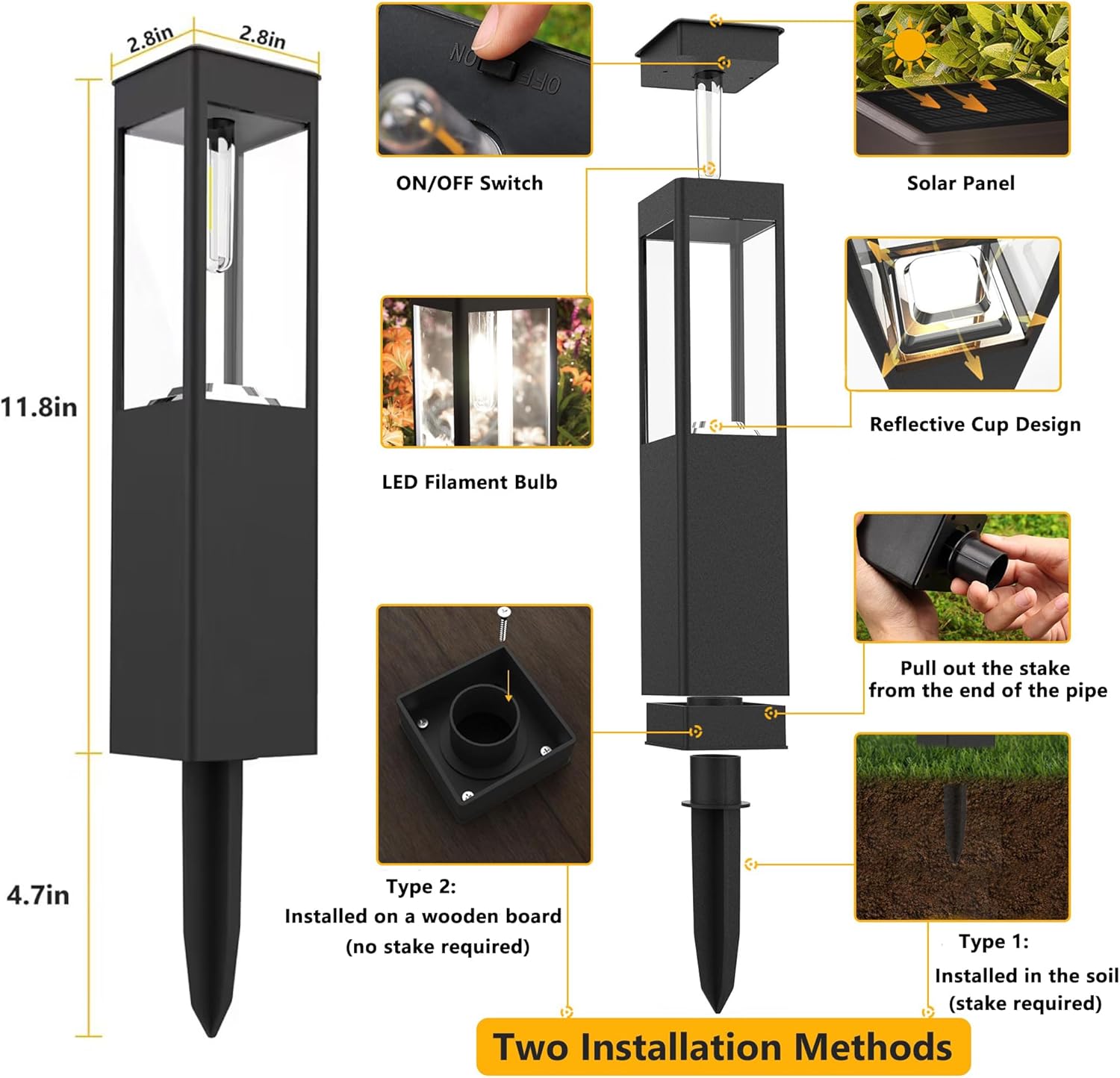 2.8in

2.8in

11.8in

4.7in

ON OFF

ON/OFF Switch

Solar Panel

LED Filament Bulb

Reflective Cup Design

Pull out the stake from the end of the pipe

Type 2:
Installed on a wooden board
(no stake required)

Type 1:
Installed in the soil
(stake required)

Two Installation Methods