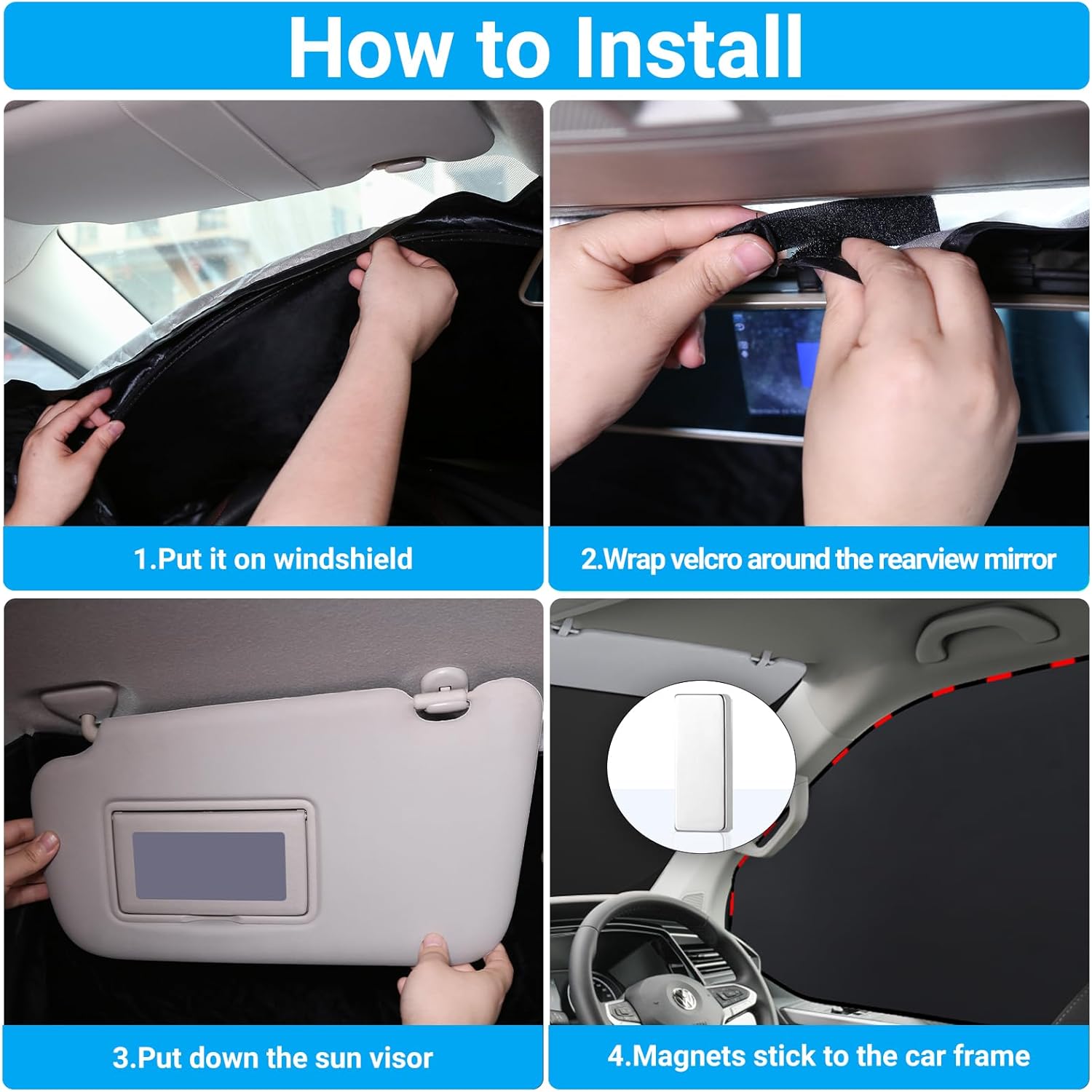 How to Install

1.Put it on windshield

2.Wrap velcro around the rearview mirror

3.Put down the sun visor

4.Magnets stick to the car frame