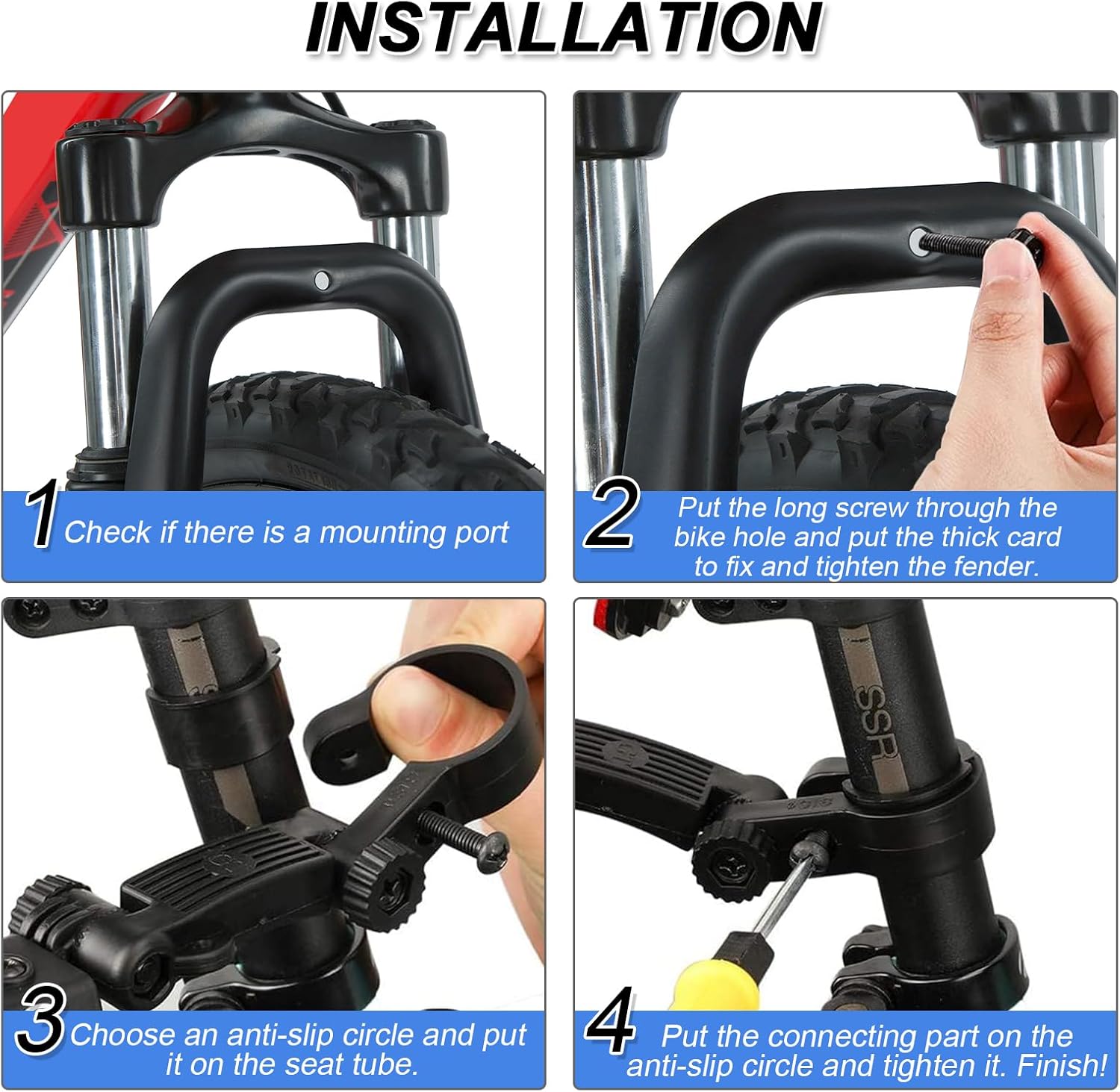 INSTALLATION

1 Check if there is a mounting port

2 Put the long screw through the bike hole and put the thick card to fix and tighten the fender.

SSR

3 Choose an anti-slip circle and put it on the seat tube.

4 Put the connecting part on the anti-slip circle and tighten it. Finish!