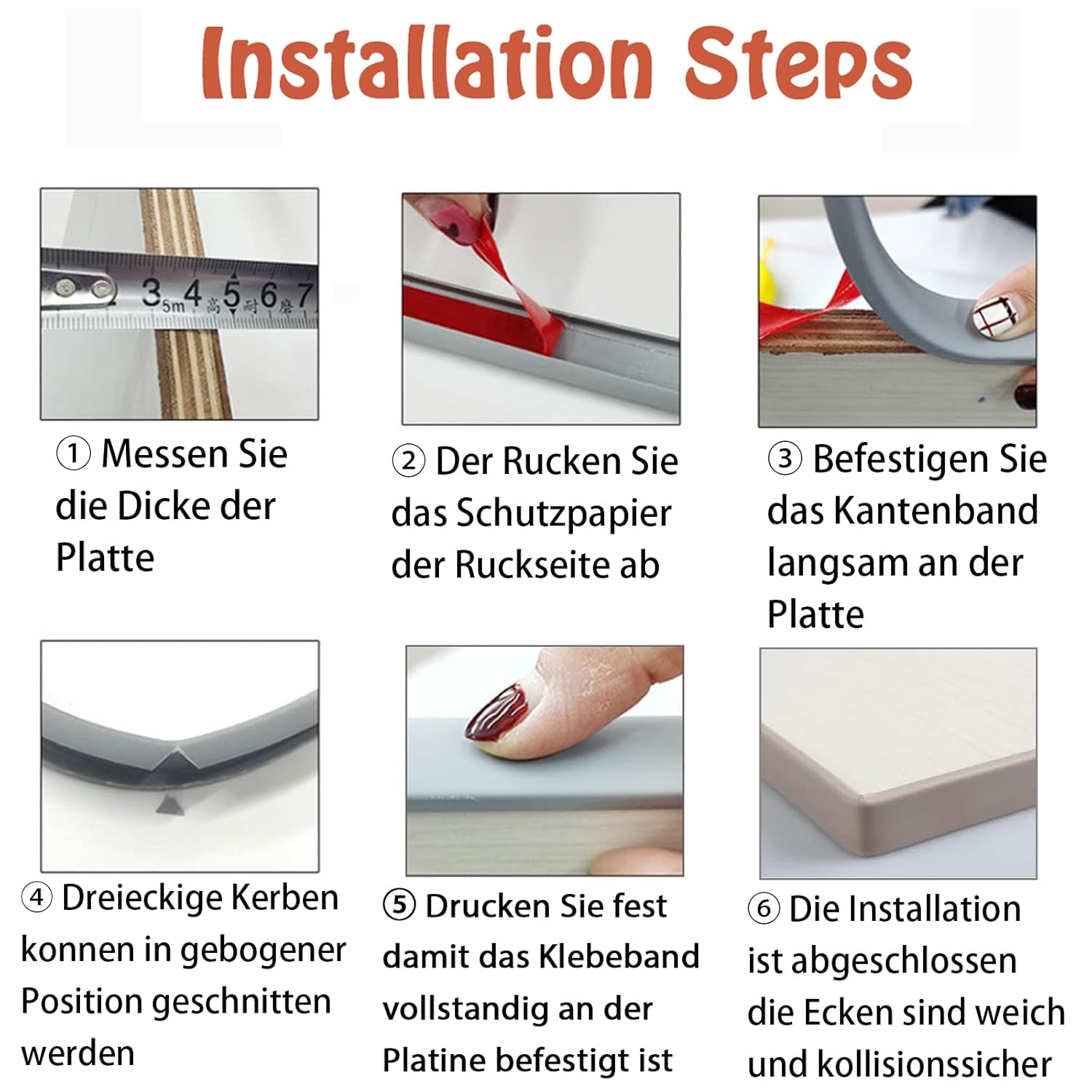 Installation Steps

3 5m 4 高 5 耐 6 磨 7

① Messen Sie die Dicke der Platte

② Der Rucken Sie das Schutzpapier der Ruckseite ab

③ Befestigen Sie das Kantenband langsam an der Platte

④ Dreieckige Kerben konnen in gebogener Position geschnitten werden

⑤ Drucken Sie fest damit das Klebeband vollstandig an der Platine befestigt ist

⑥ Die Installation ist abgeschlossen die Ecken sind weich und kollisionssicher