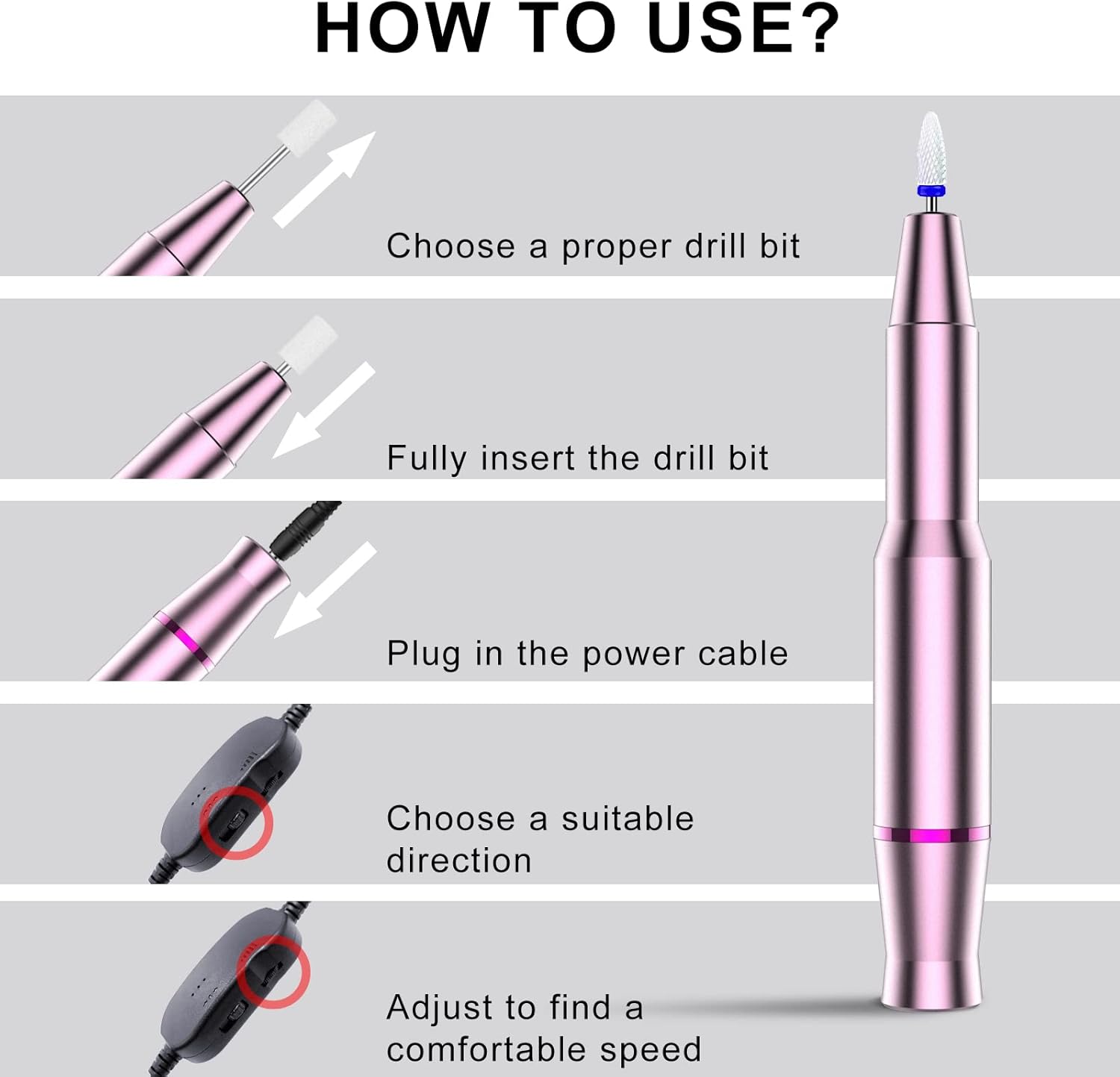 HOW TO USE?

Choose a proper drill bit

Fully insert the drill bit

Plug in the power cable

Choose a suitable direction

Adjust to find a comfortable speed