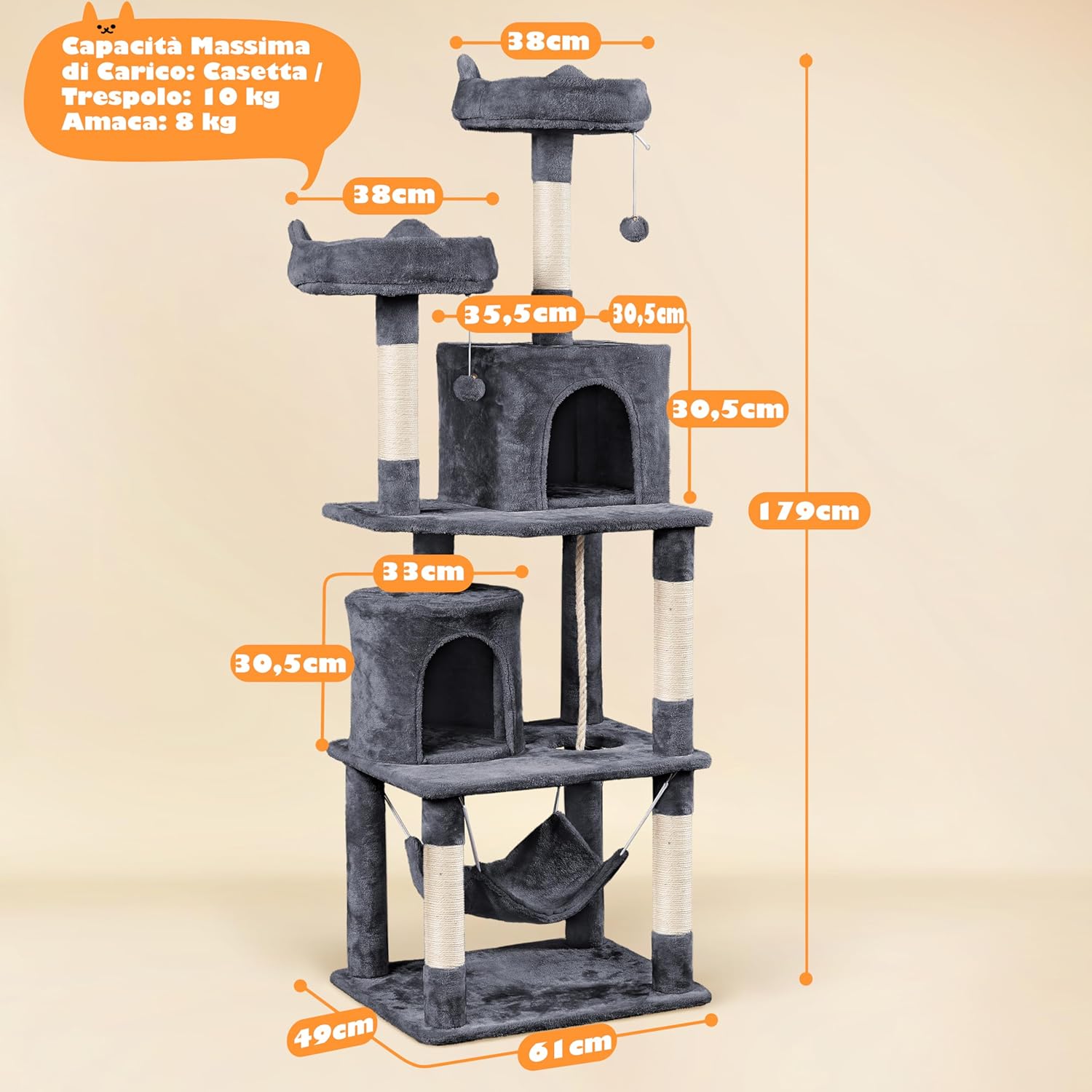 Capacità Massima di Carico: Casetta / Trespolo: 10 kg Amaca: 8 kg

38cm

38cm

35,5cm

30,5cm

30,5cm

179cm

33cm

30,5cm

49cm

61cm