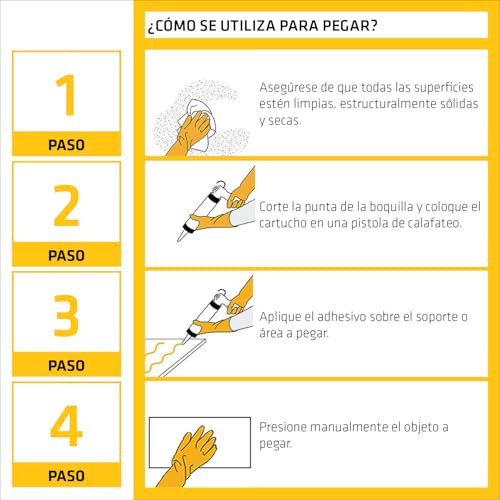 ¿CÓMO SE UTILIZA PARA PEGAR?

1
PASO

Asegúrese de que todas las superficies estén limpias, estructuralmente sólidas y secas.

2
PASO

Corte la punta de la boquilla y coloque el cartucho en una pistola de calafateo.

3
PASO

Aplique el adhesivo sobre el soporte o área a pegar.

4
PASO

Presione manualmente el objeto a pegar.