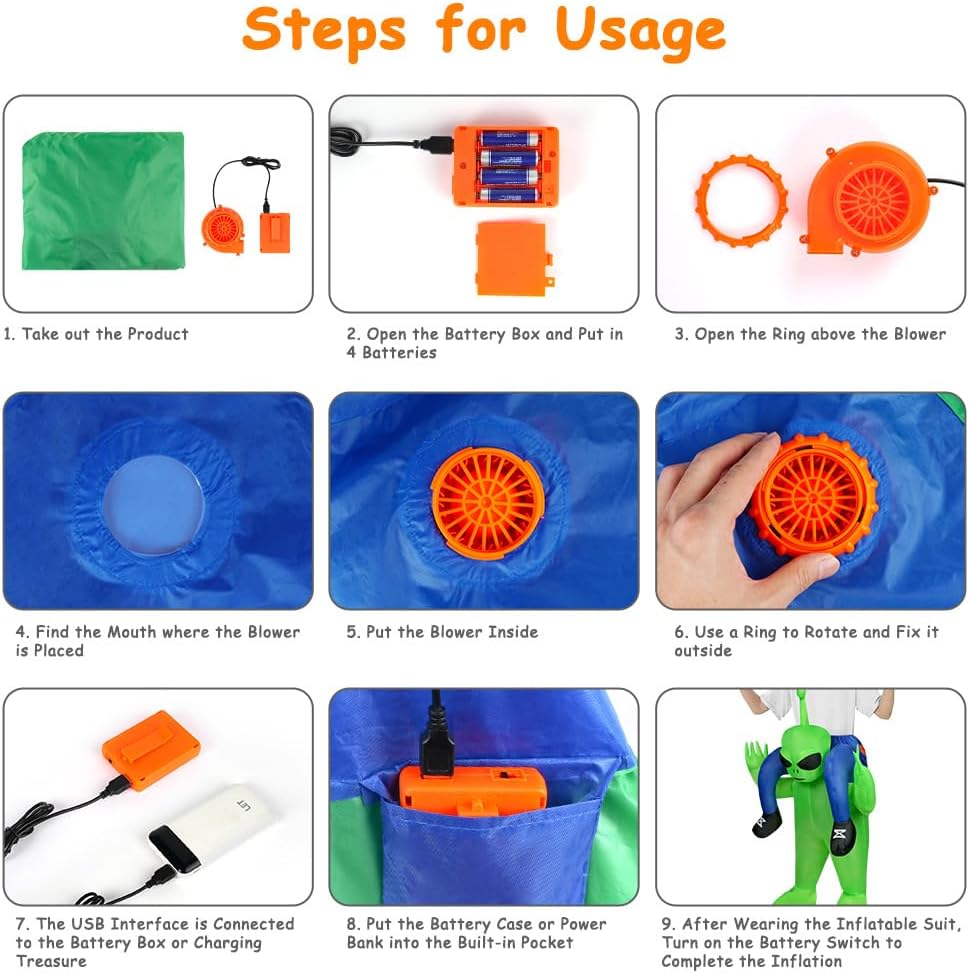 Steps for Usage

1. Take out the Product

2. Open the Battery Box and Put in 4 Batteries

3. Open the Ring above the Blower

4. Find the Mouth where the Blower is Placed

5. Put the Blower Inside

6. Use a Ring to Rotate and Fix it outside

7. The USB Interface is Connected to the Battery Box or Charging Treasure

8. Put the Battery Case or Power Bank into the Built-in Pocket

9. After Wearing the Inflatable Suit, Turn on the Battery Switch to Complete the Inflation