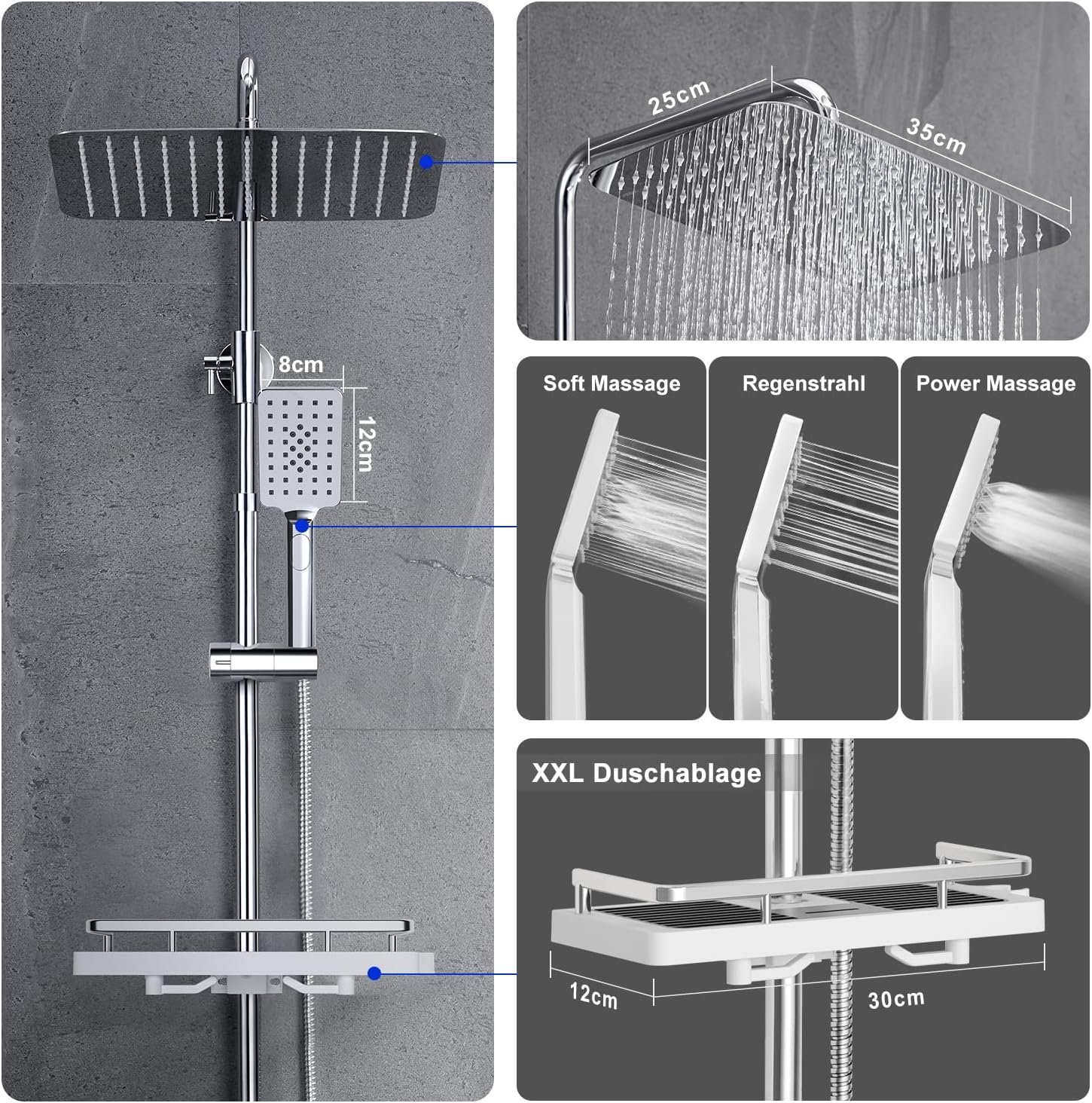 8cm

12cm

25cm

35cm

Soft Massage

Regenstrahl

Power Massage

XXL Duschablage

12cm

30cm