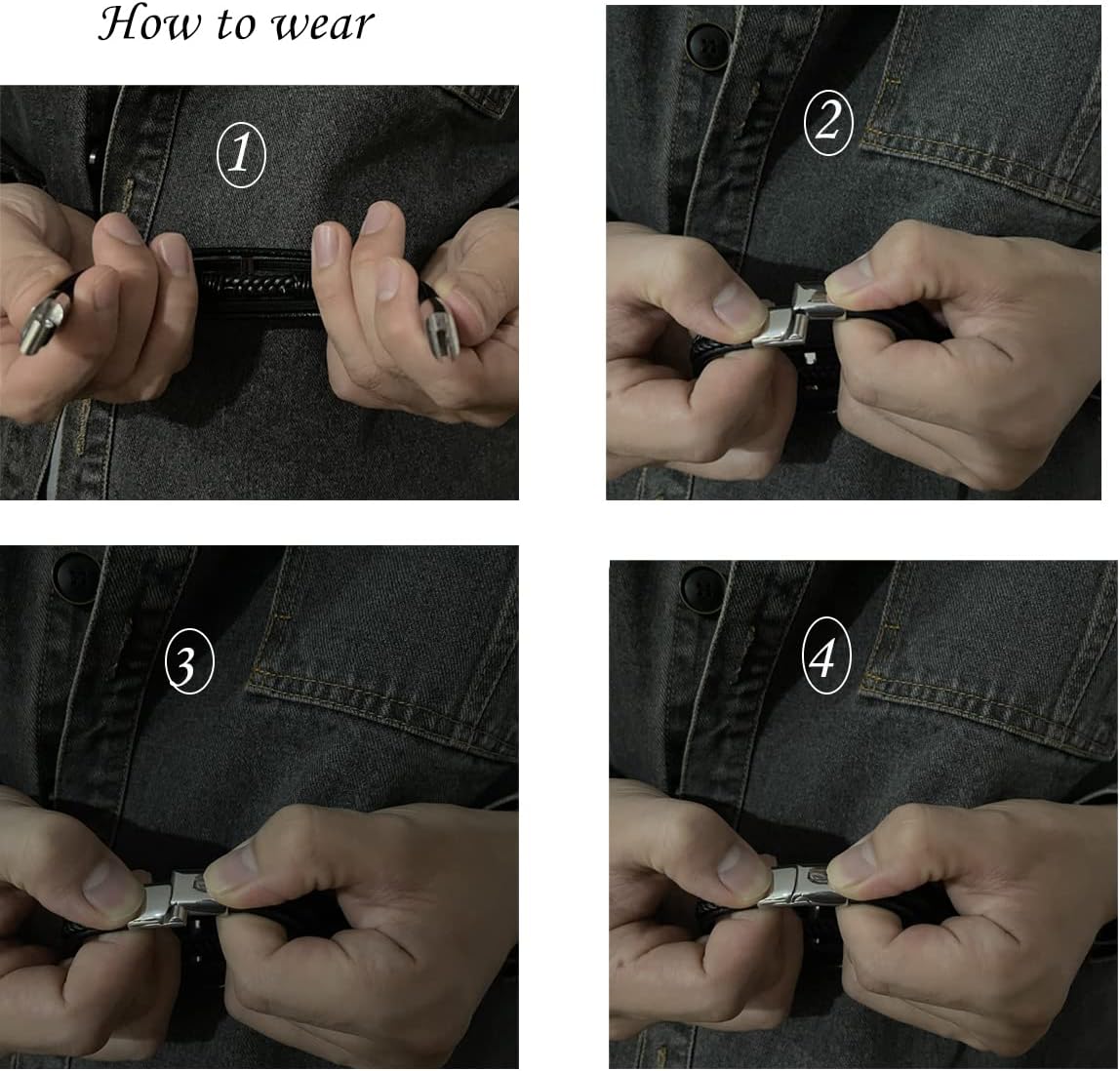 How to wear

1

2

3

4