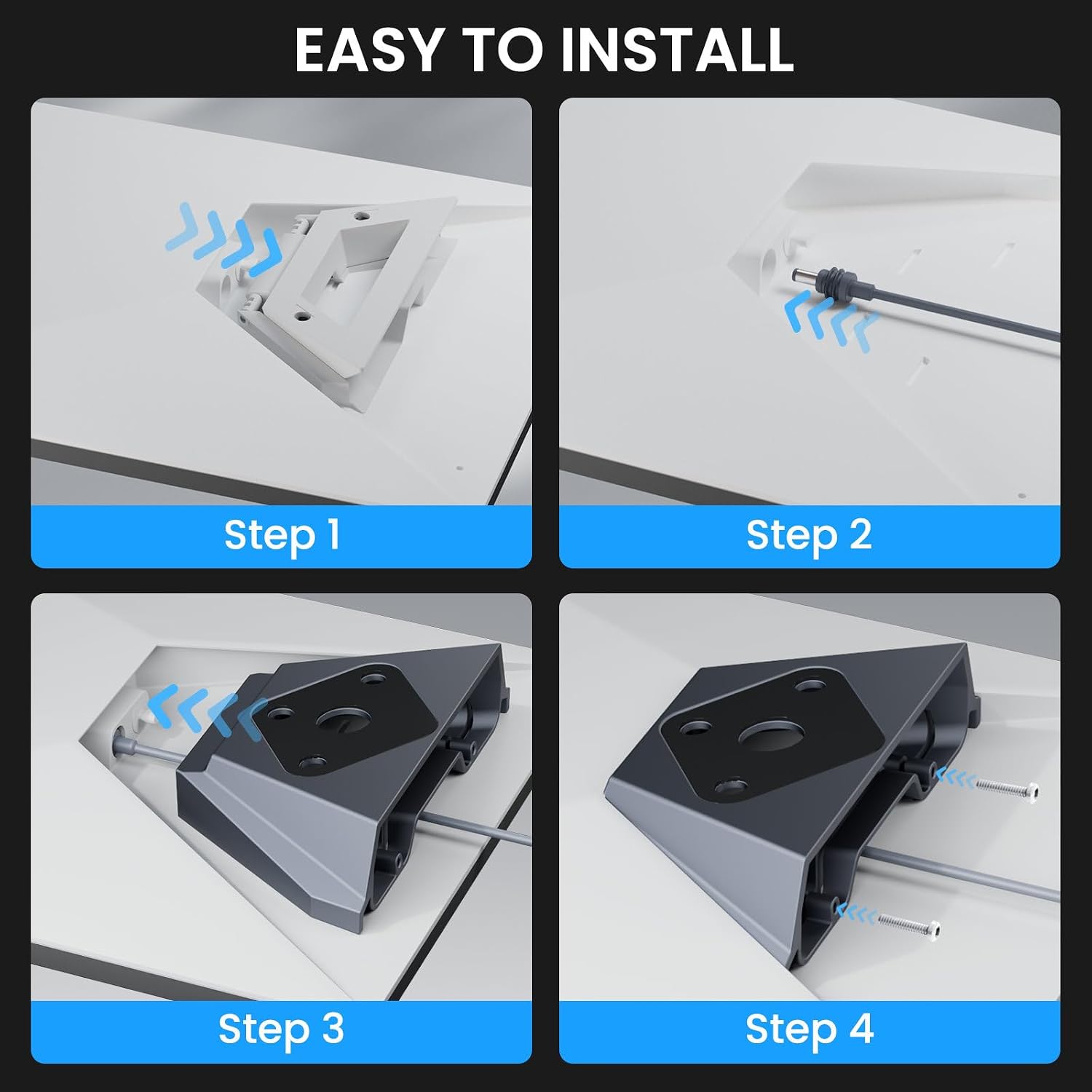 EASY TO INSTALL

Step 1

Step 2

Step 3

Step 4