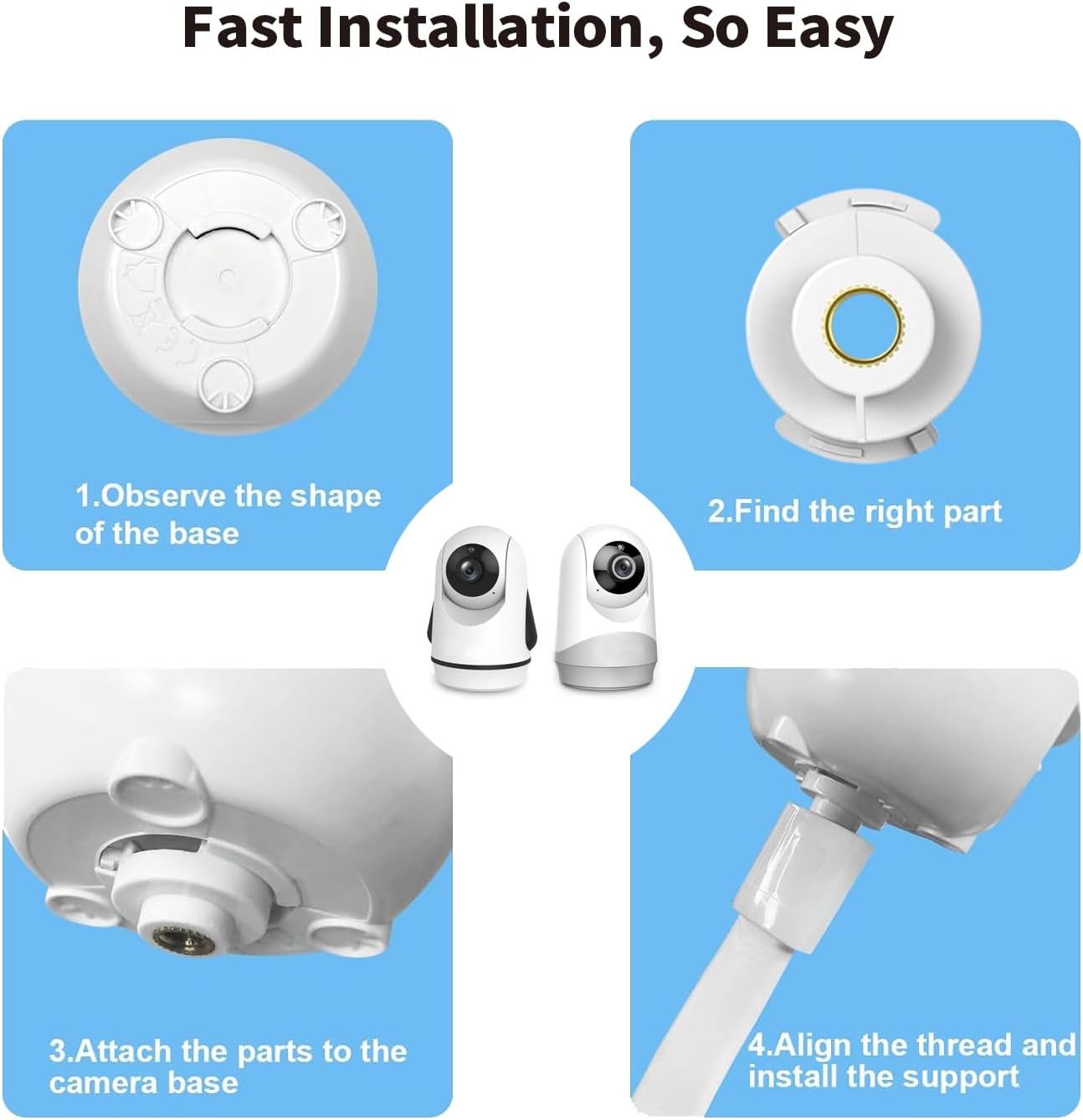 Fast Installation, So Easy

1.Observe the shape of the base

2.Find the right part

3.Attach the parts to the camera base

4.Align the thread and install the support