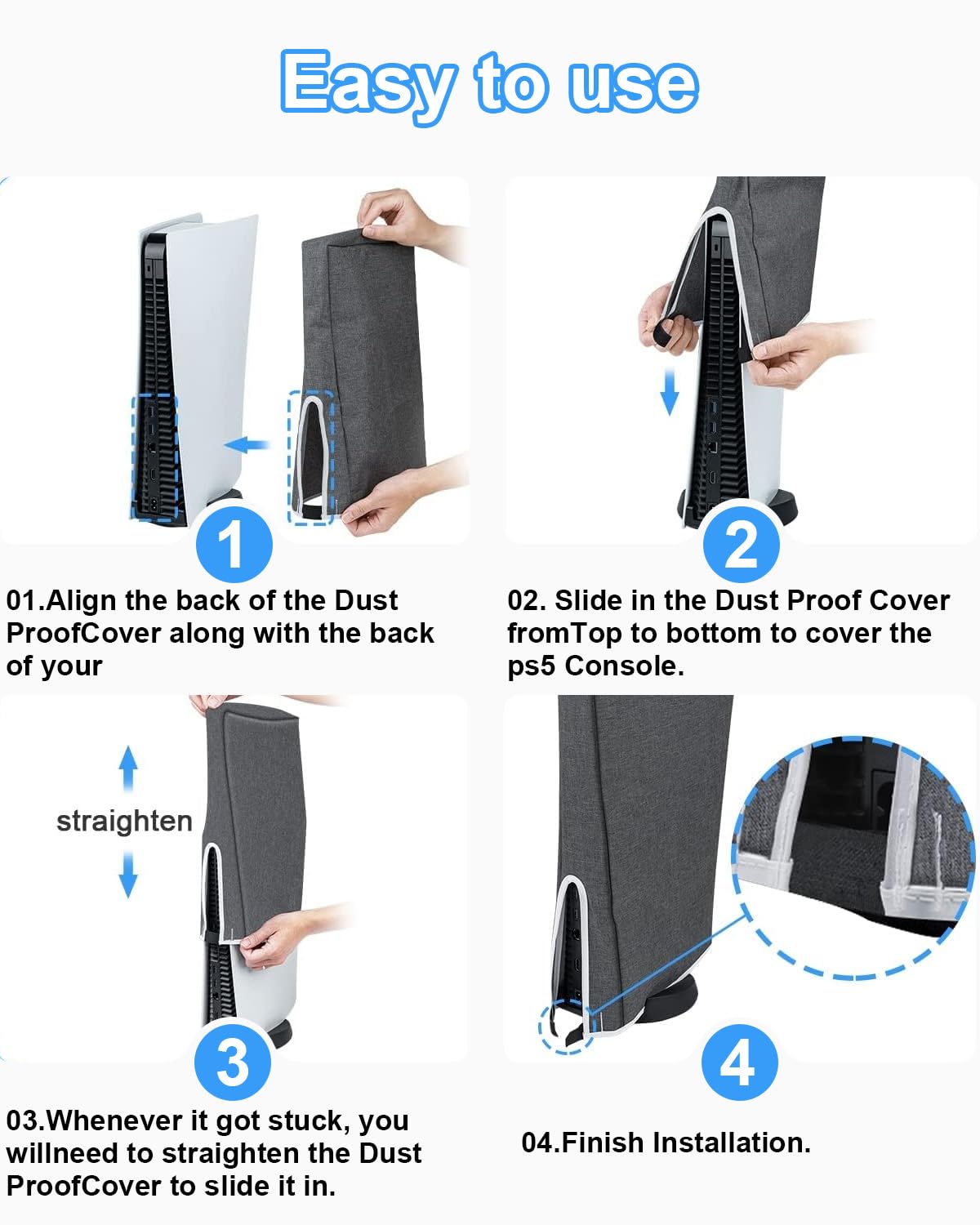 Easy to use

1

01.Align the back of the Dust ProofCover along with the back of your

2

02. Slide in the Dust Proof Cover fromTop to bottom to cover the ps5 Console.

straighten

3

03.Whenever it got stuck, you willneed to straighten the Dust ProofCover to slide it in.

4

04.Finish Installation.