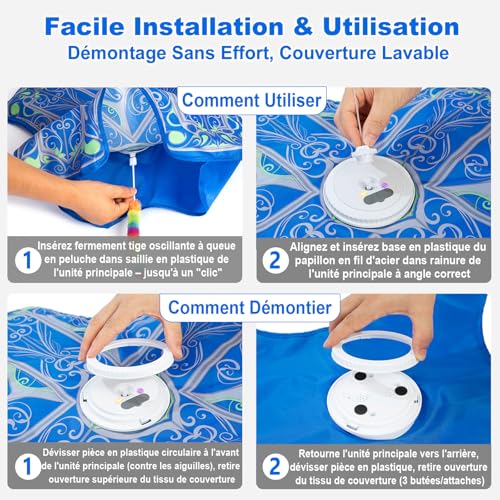 Facile Installation & Utilisation
Démontage Sans Effort, Couverture Lavable

Comment Utiliser

1 Insérez fermement tige oscillante à queue en peluche dans saillie en plastique de l'unité principale – jusqu'à un "clic"

2 Alignez et insérez base en plastique du papillon en fil d'acier dans rainure de l'unité principale à angle correct

Comment Démontier

1 Dévisser pièce en plastique circulaire à l'avant de l'unité principale (contre les aiguilles), retire ouverture supérieure du tissu de couverture

2 Retourne l'unité principale vers l'arrière, dévisser pièce en plastique, retire ouverture du tissu de couverture (3 butées/attaches)