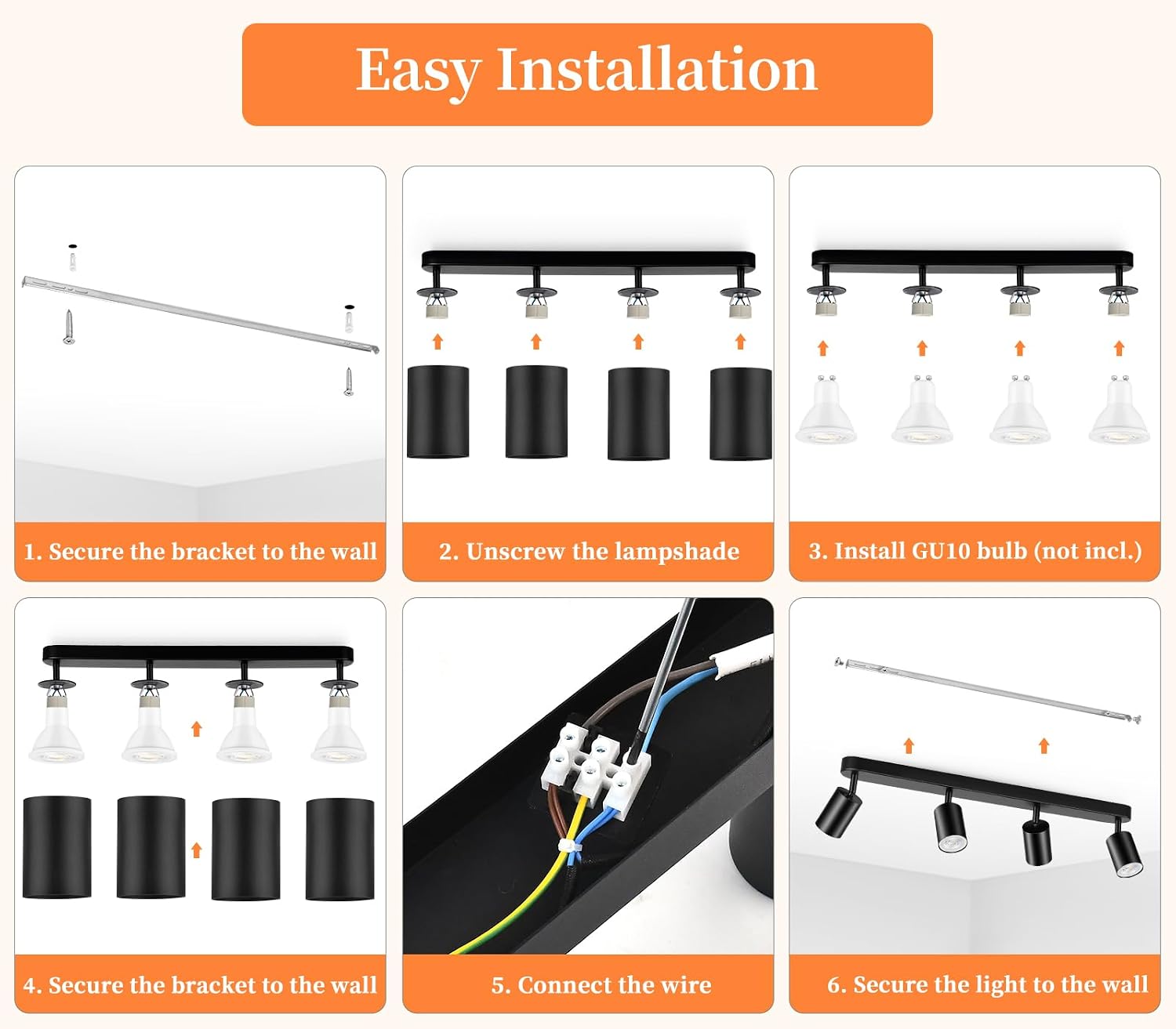 Easy Installation

1. Secure the bracket to the wall

2. Unscrew the lampshade

3. Install GU10 bulb (not incl.)

4. Secure the bracket to the wall

5. Connect the wire

6. Secure the light to the wall