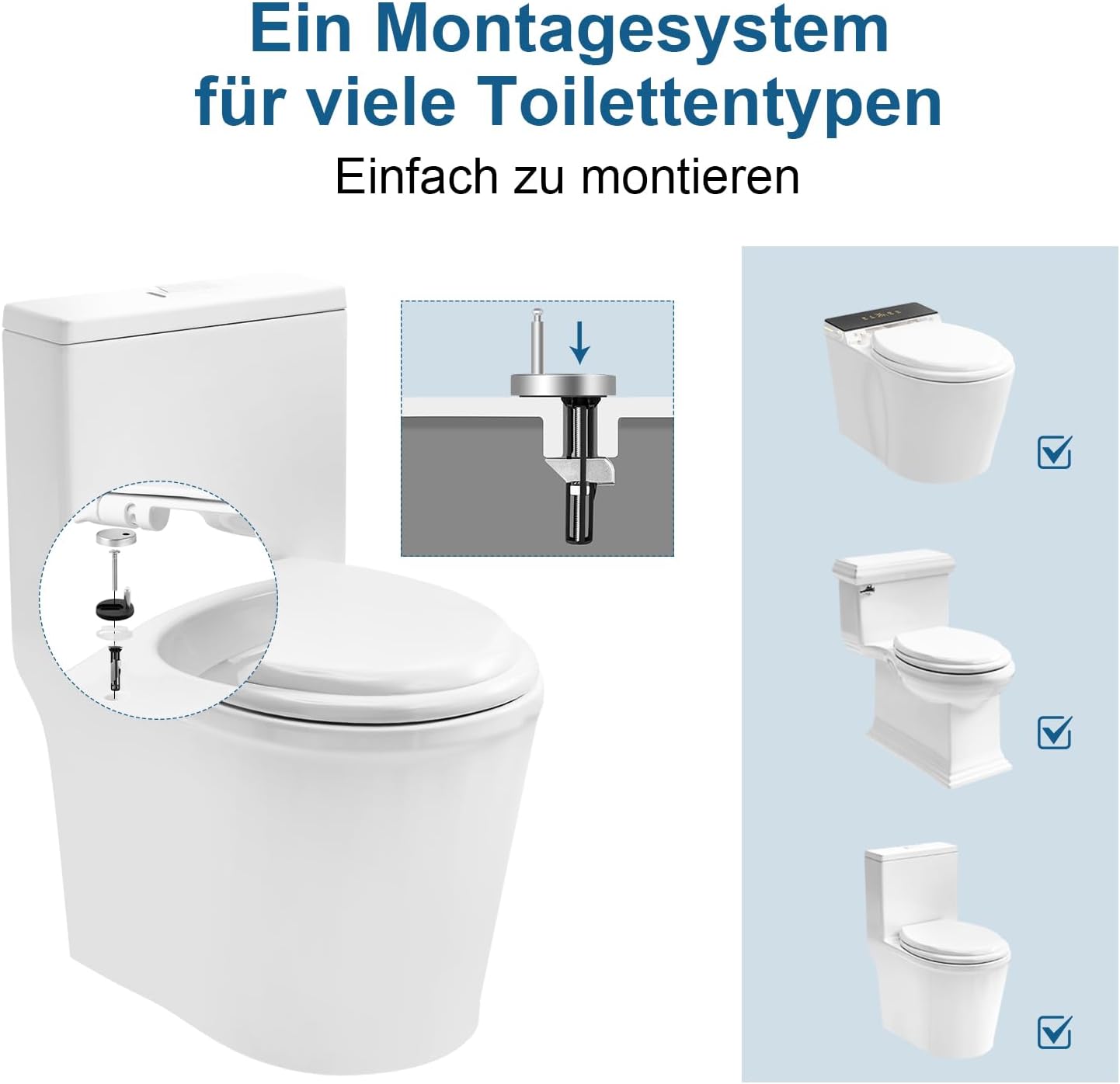 Ein Montagesystem für viele Toilettentypen

Einfach zu montieren