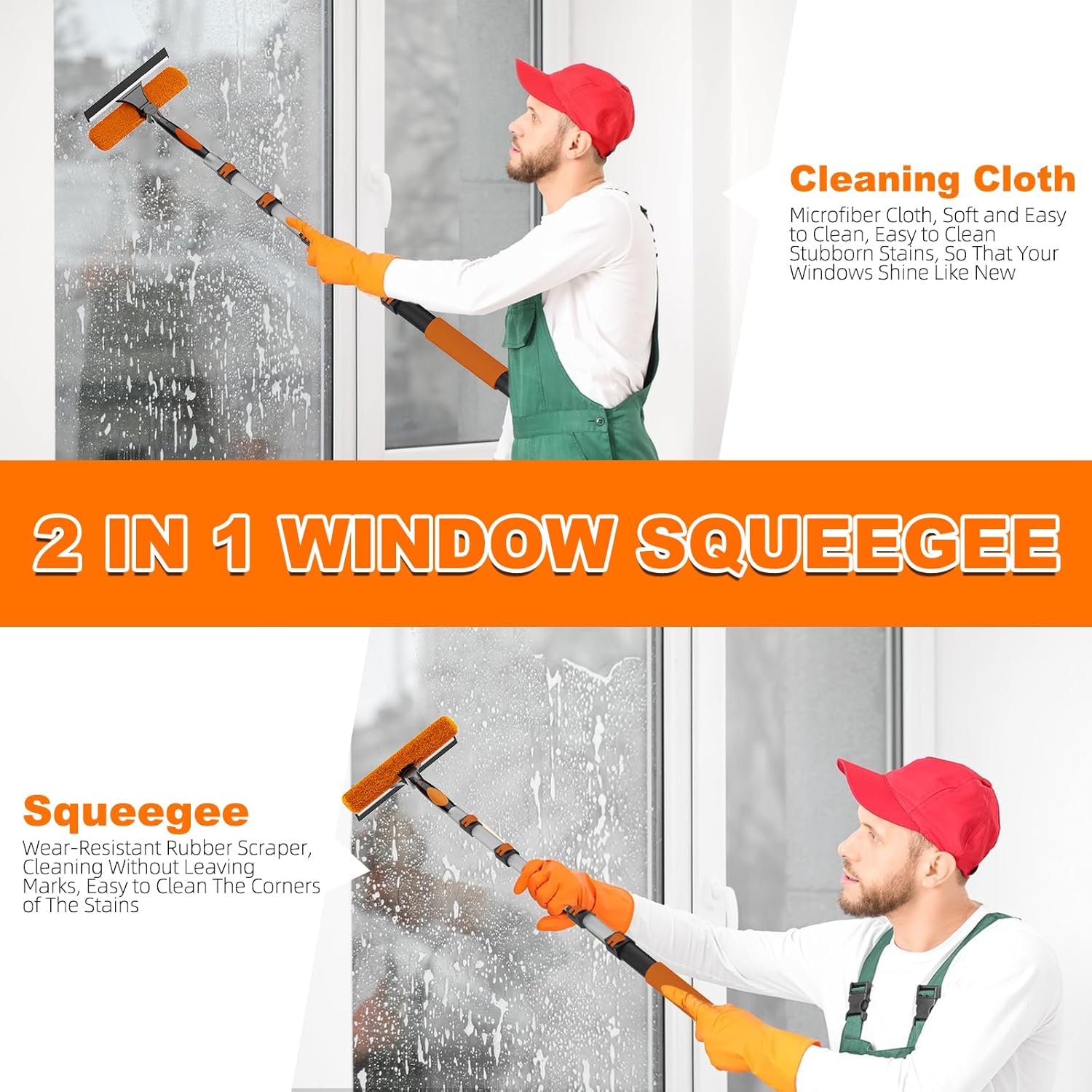 Cleaning Cloth

Microfiber Cloth, Soft and Easy to Clean, Easy to Clean Stubborn Stains, So That Your Windows Shine Like New

2 IN 1 WINDOW SQUEEGEE

Squeegee

Wear-Resistant Rubber Scraper, Cleaning Without Leaving Marks, Easy to Clean The Corners of The Stains