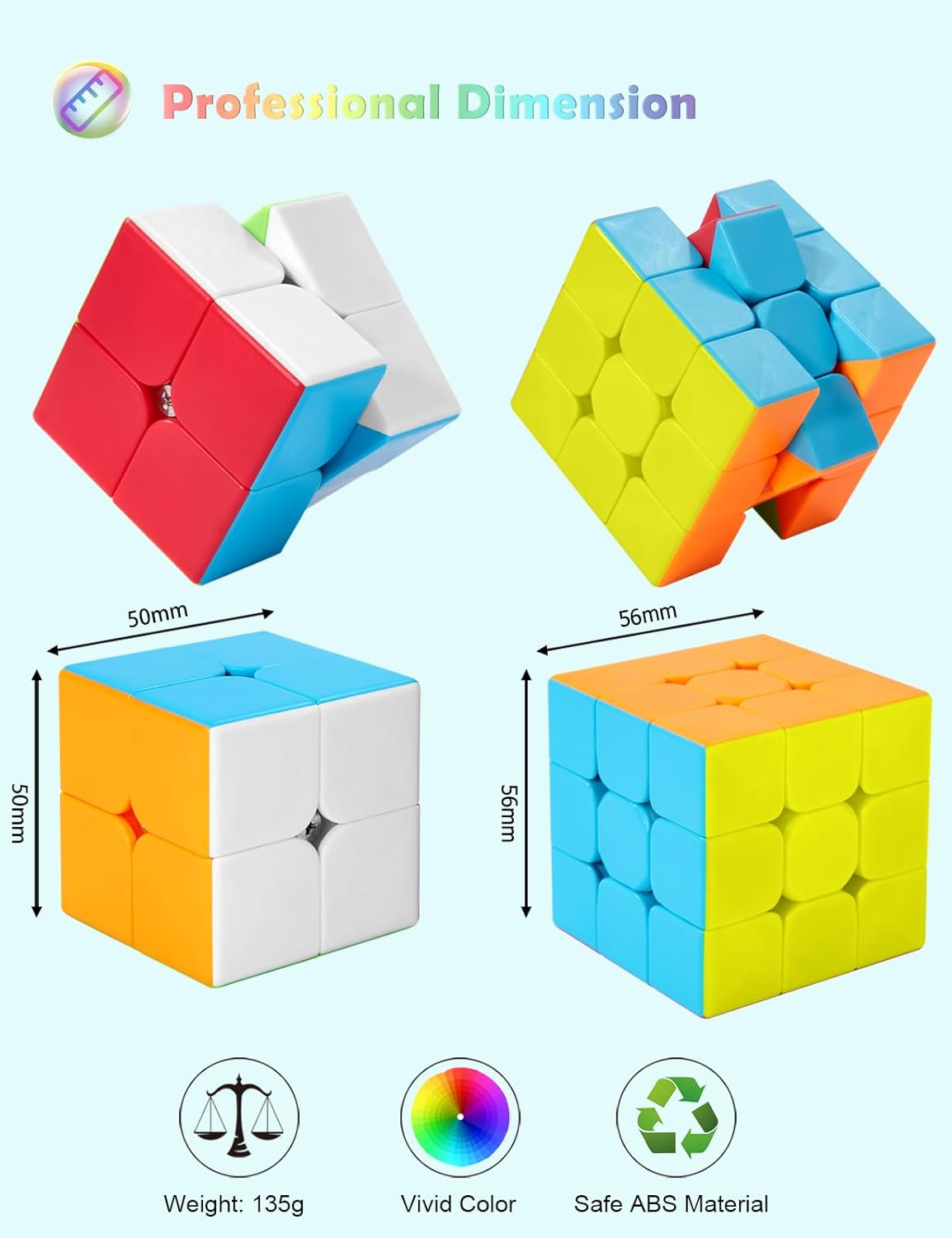 Professional Dimension

50mm

50mm

56mm

56mm

Weight: 135g

Vivid Color

Safe ABS Material