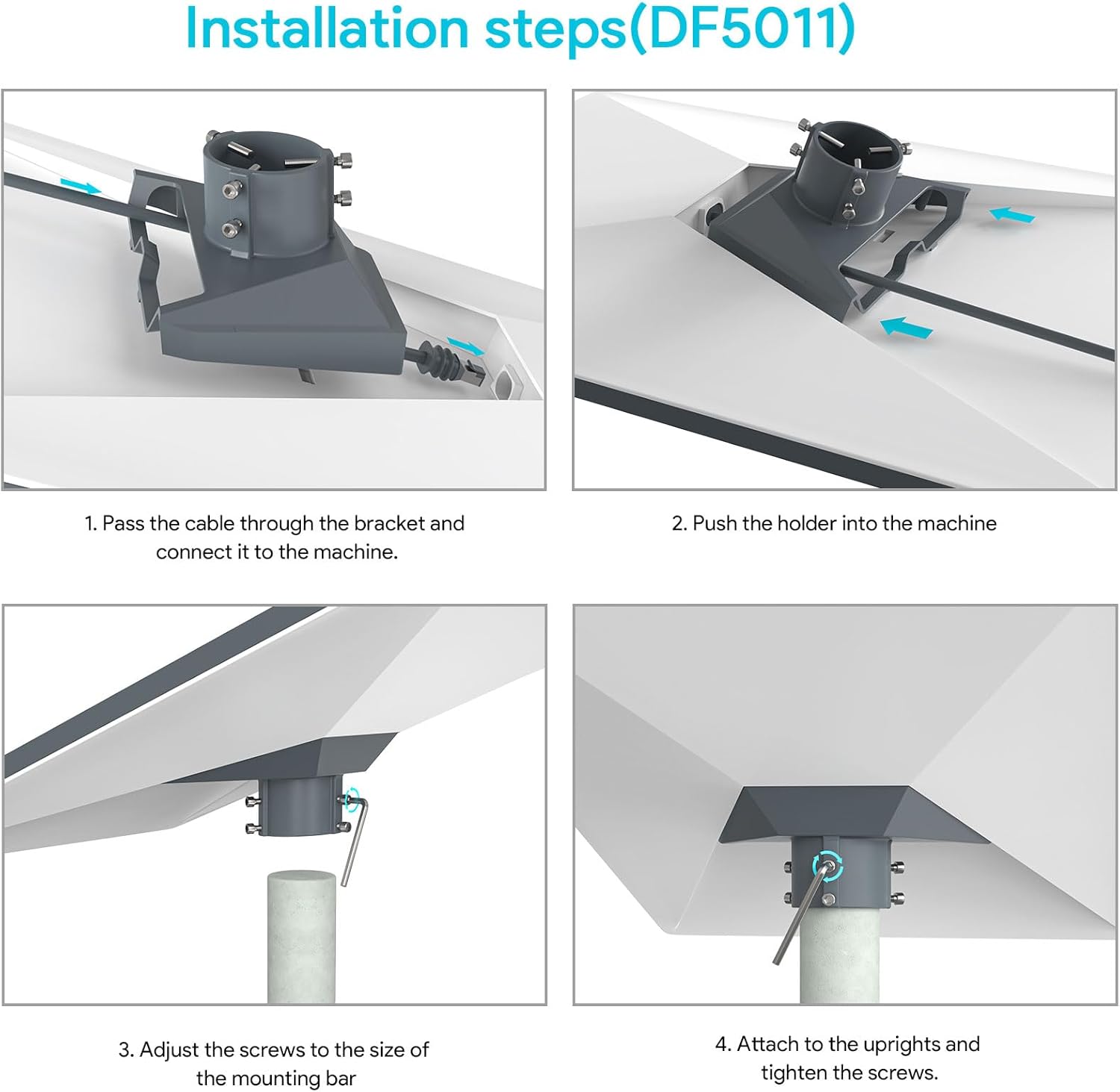 Installation steps(DF5011)

1. Pass the cable through the bracket and connect it to the machine.

2. Push the holder into the machine

3. Adjust the screws to the size of the mounting bar

4. Attach to the uprights and tighten the screws.