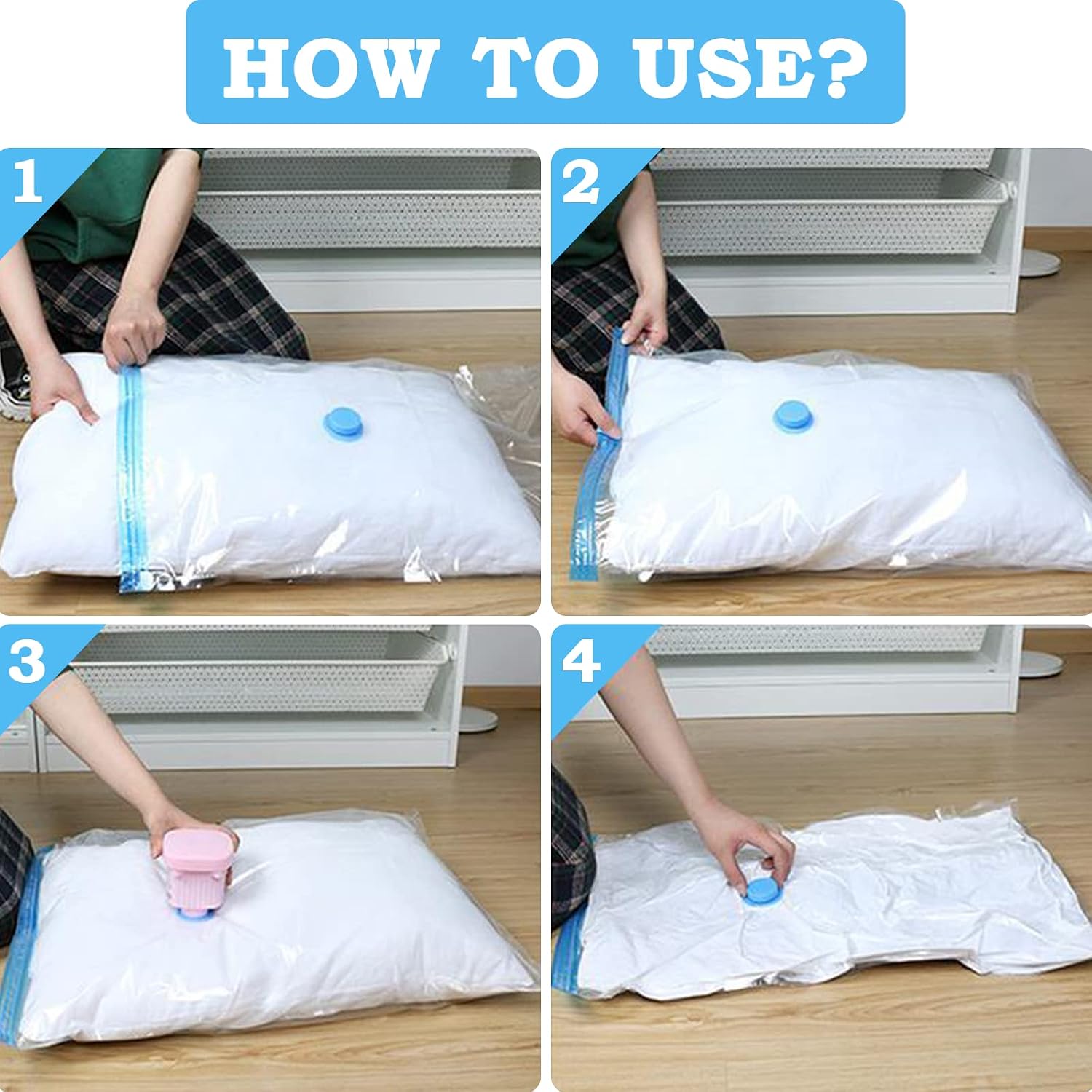 HOW TO USE?

1

2

3

4