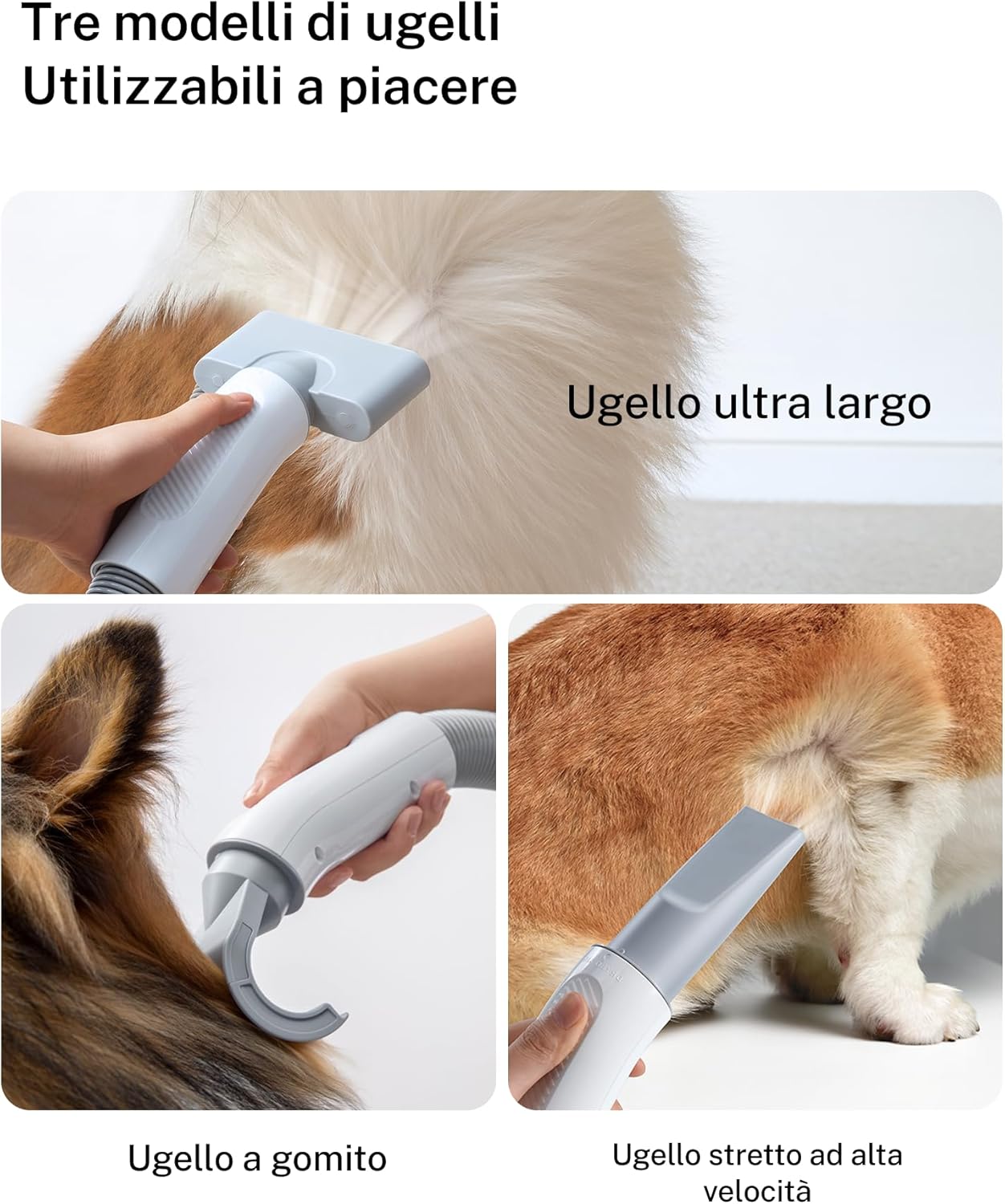 Tre modelli di ugelli
Utilizzabili a piacere

Ugello ultra largo

Ugello a gomito

Ugello stretto ad alta velocità