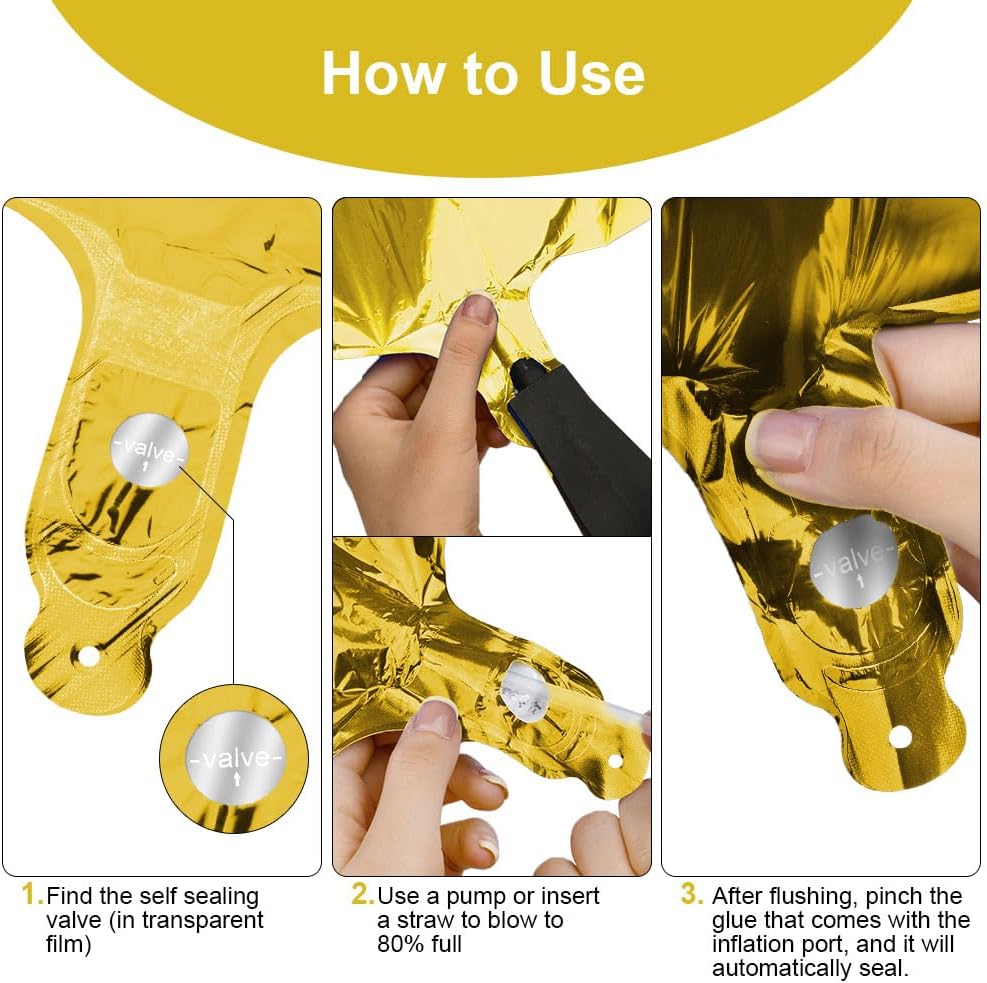 How to Use

-valve-

-valve-

-valve-

1. Find the self sealing valve (in transparent film)

2. Use a pump or insert a straw to blow to 80% full

3. After flushing, pinch the glue that comes with the inflation port, and it will automatically seal.