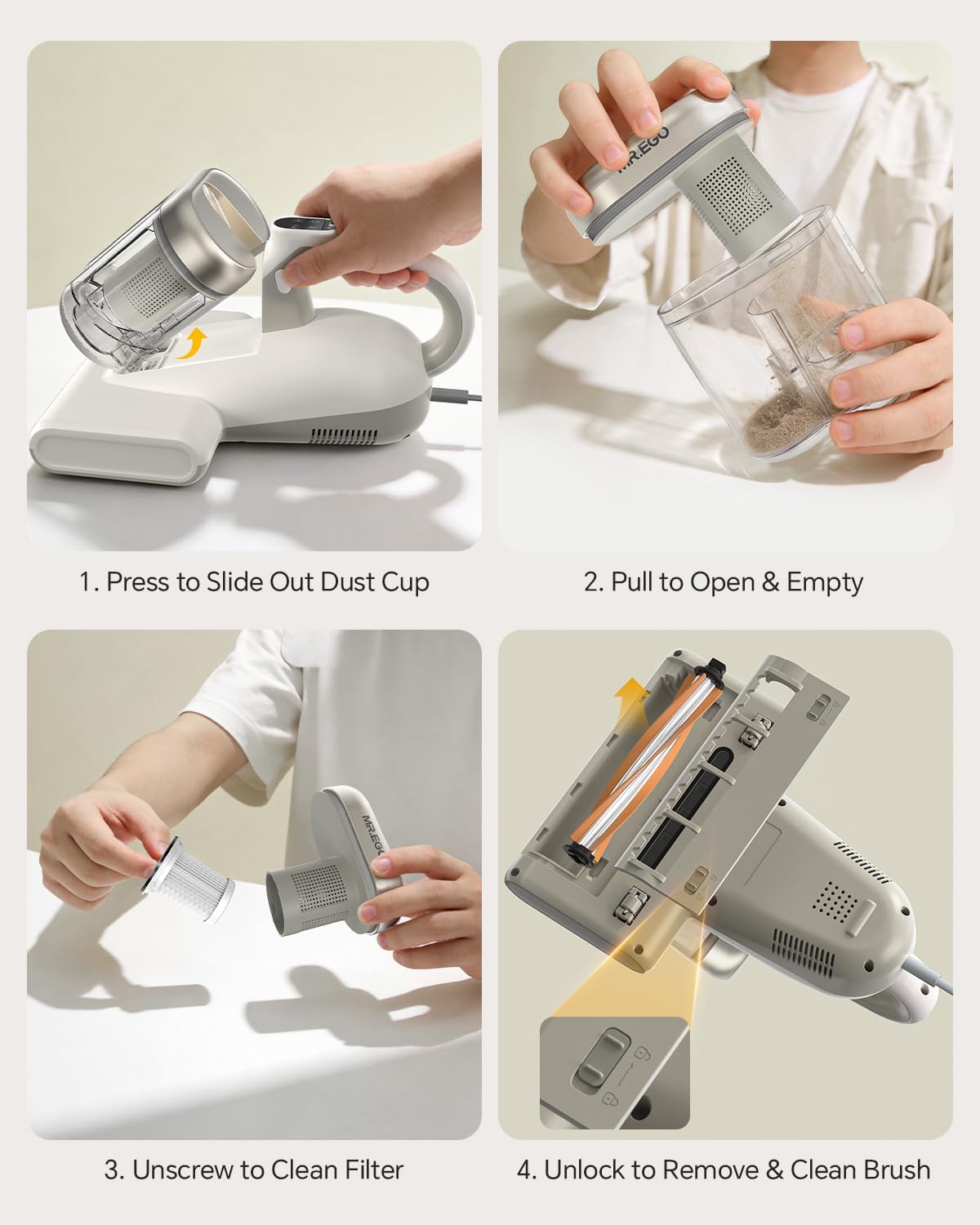 MR.EGO

1. Press to Slide Out Dust Cup

2. Pull to Open & Empty

MR.EGO

3. Unscrew to Clean Filter

4. Unlock to Remove & Clean Brush