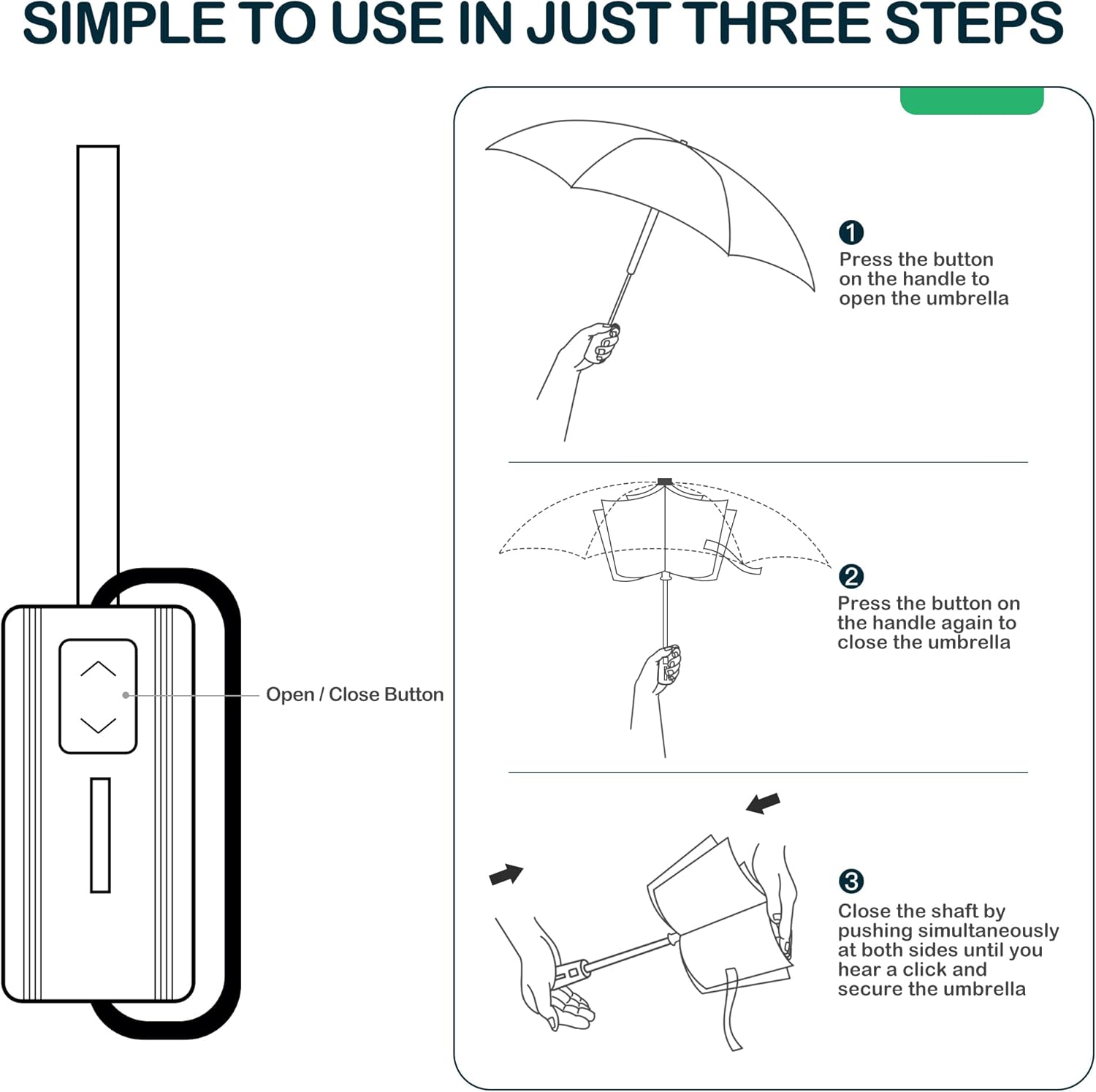 SIMPLE TO USE IN JUST THREE STEPS

Open / Close Button

1
Press the button on the handle to open the umbrella

2
Press the button on the handle again to close the umbrella

3
Close the shaft by pushing simultaneously at both sides until you hear a click and secure the umbrella