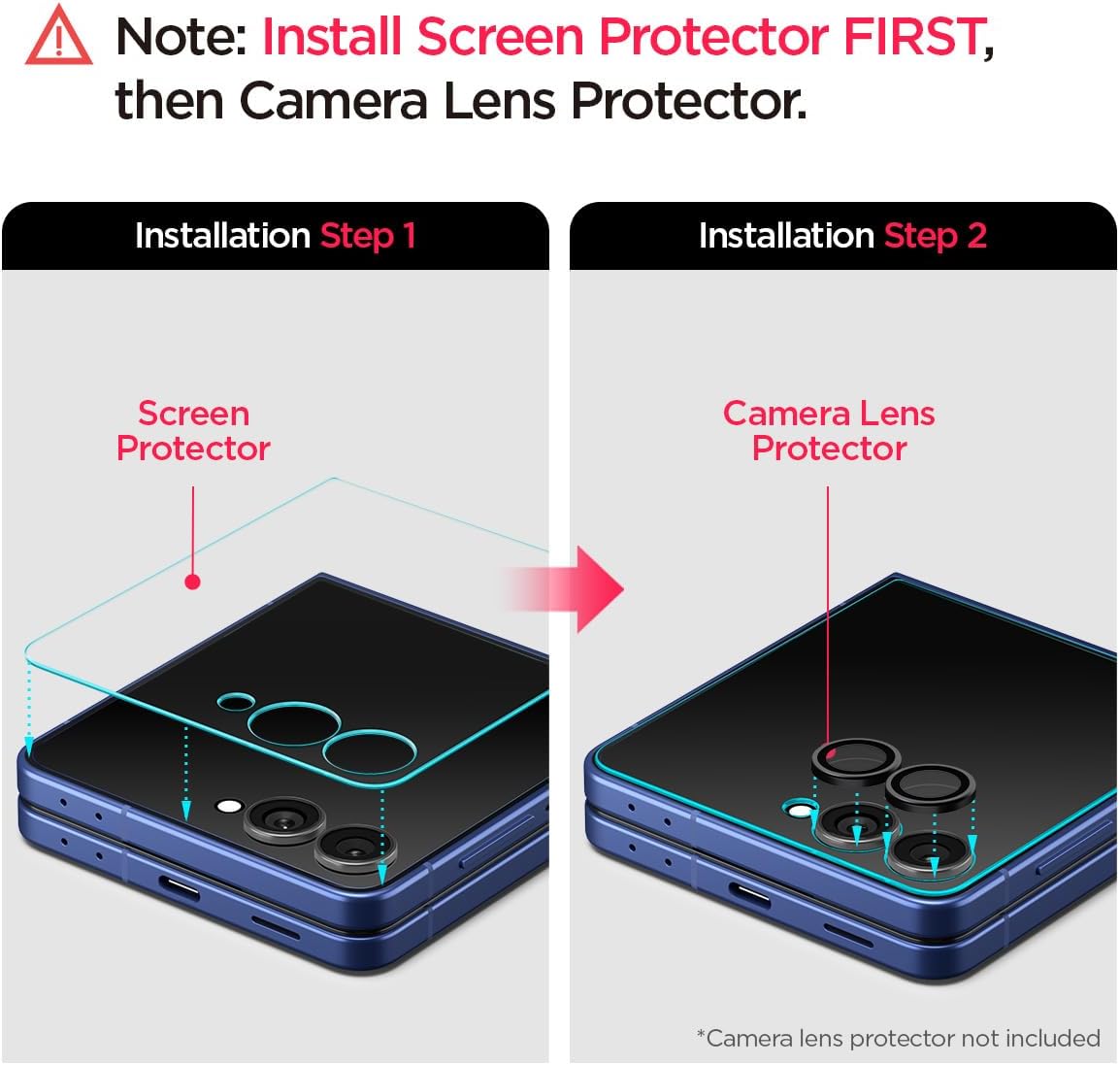 Note: Install Screen Protector FIRST, then Camera Lens Protector.

Installation Step 1

Screen Protector

Installation Step 2

Camera Lens Protector

*Camera lens protector not included