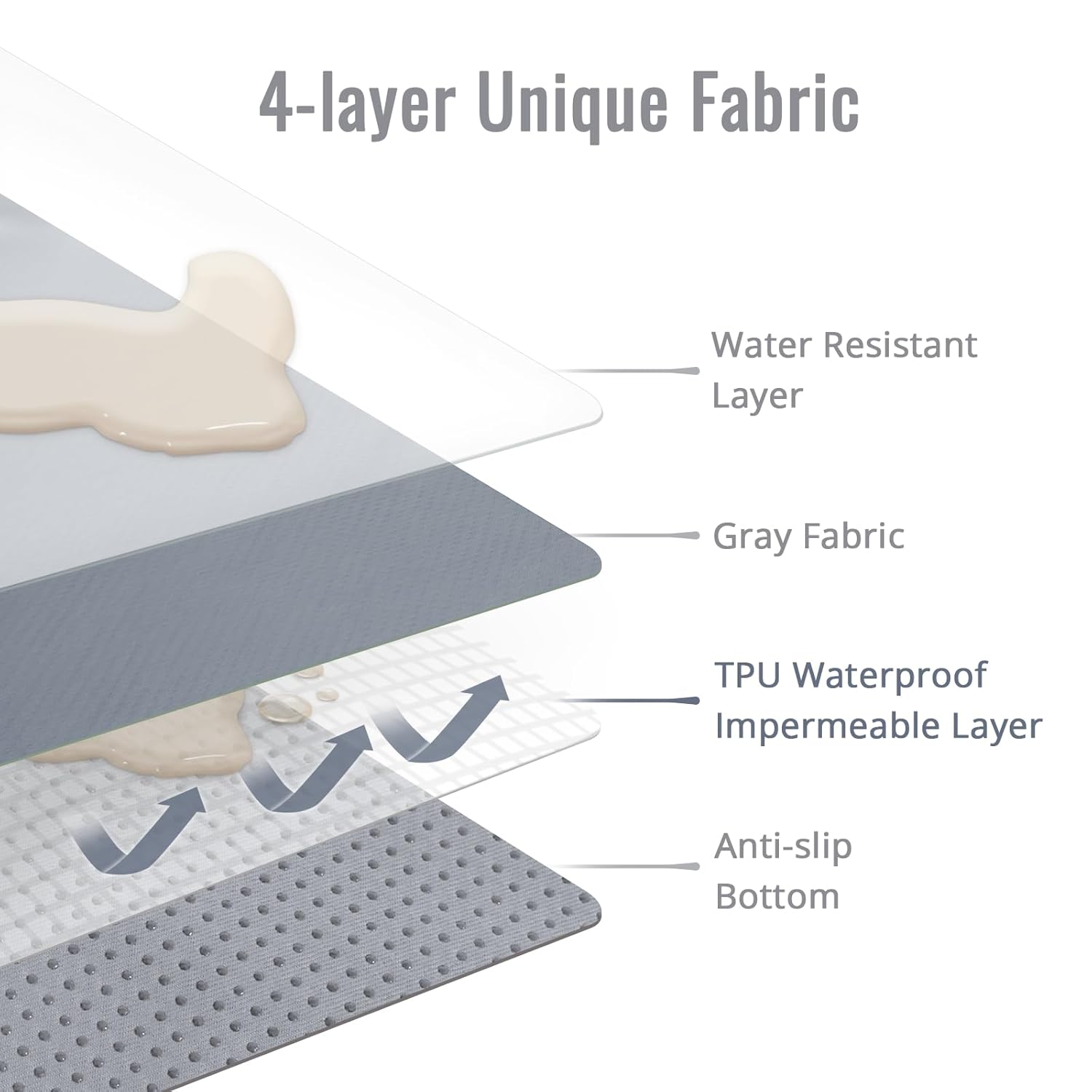 4-layer Unique Fabric

Water Resistant Layer

Gray Fabric

TPU Waterproof Impermeable Layer

Anti-slip Bottom