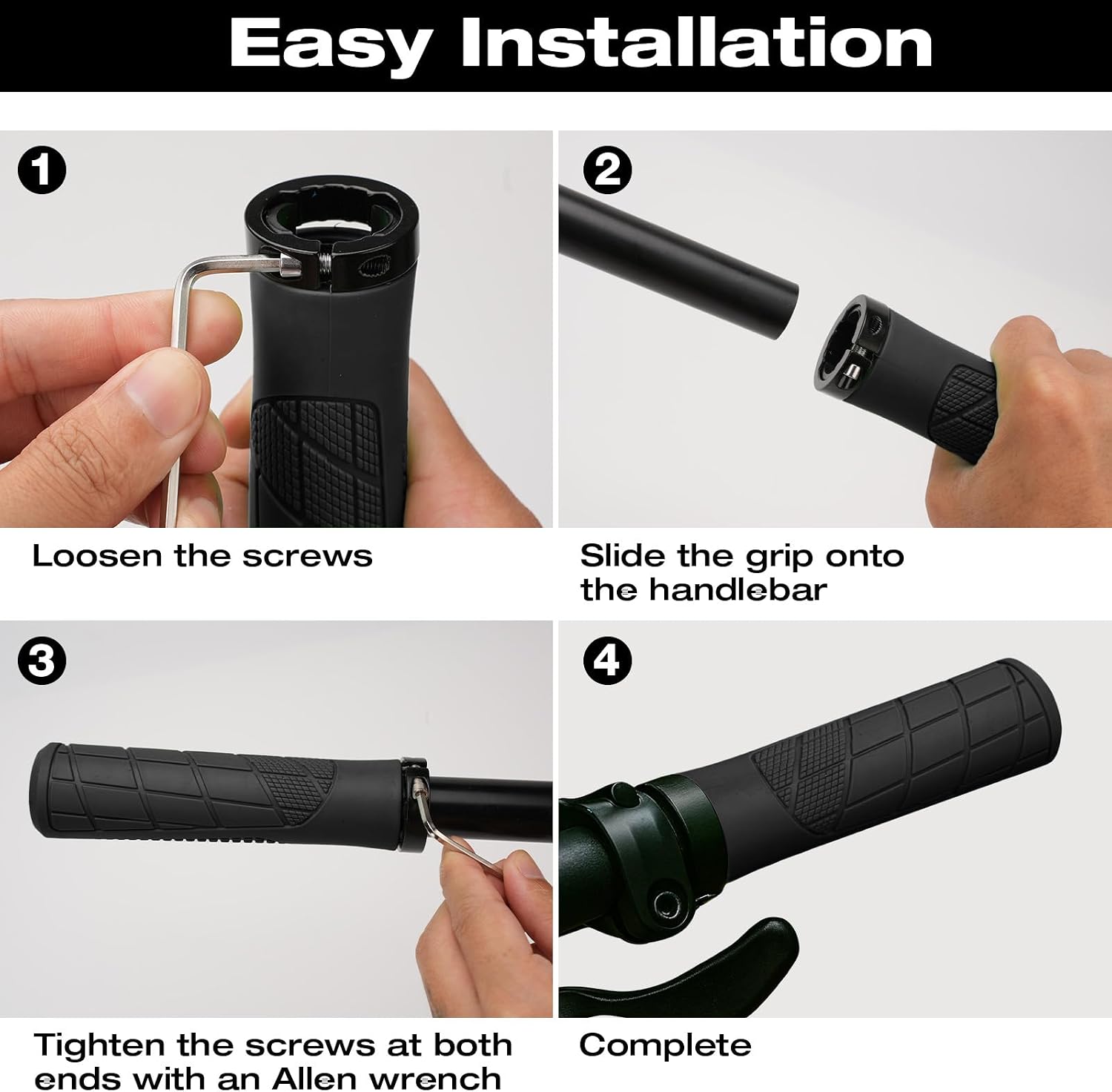 Easy Installation

1

Loosen the screws

2

Slide the grip onto the handlebar

3

Tighten the screws at both ends with an Allen wrench

4

Complete