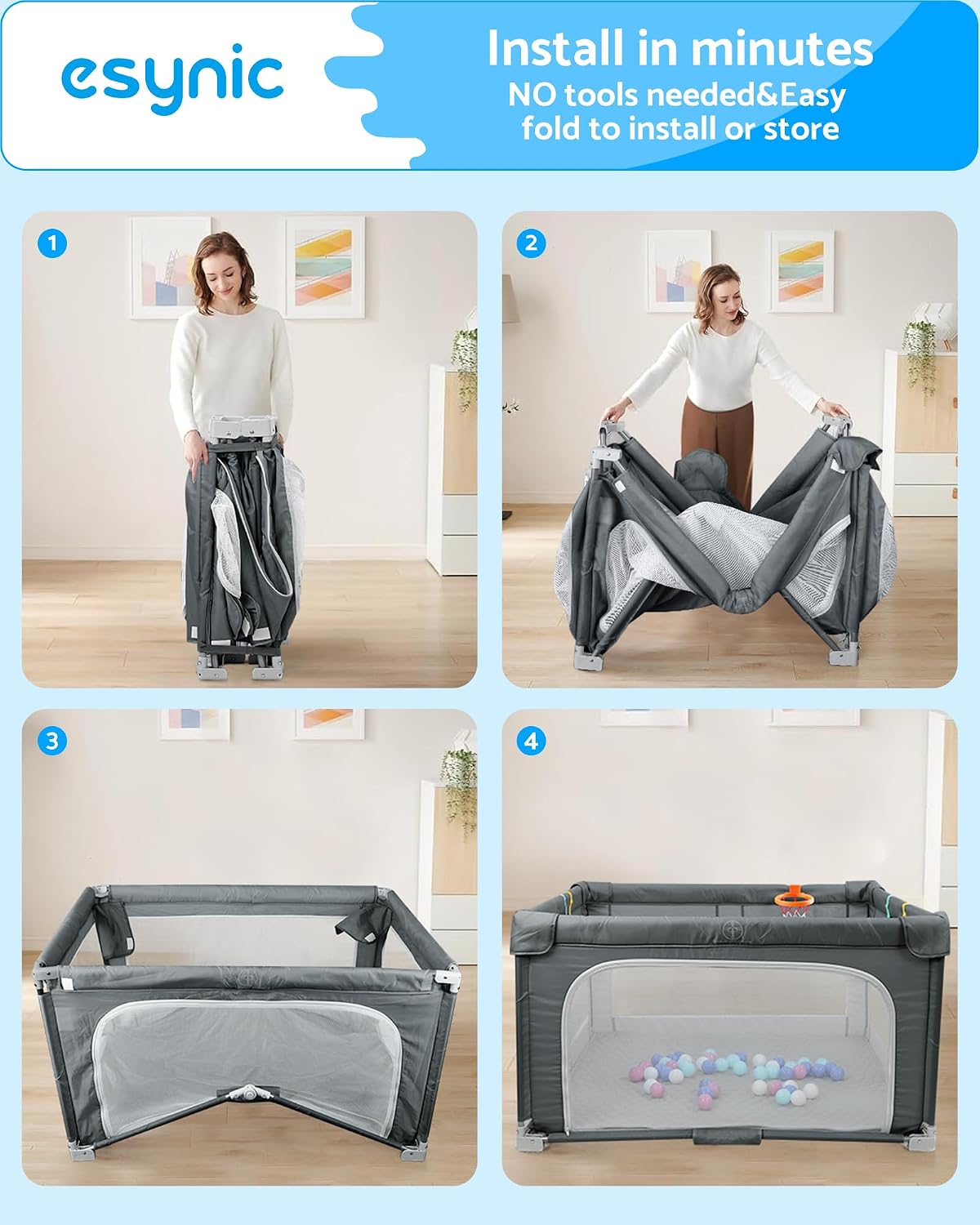 esynic

Install in minutes
NO tools needed&Easy fold to install or store

1

2

3

4