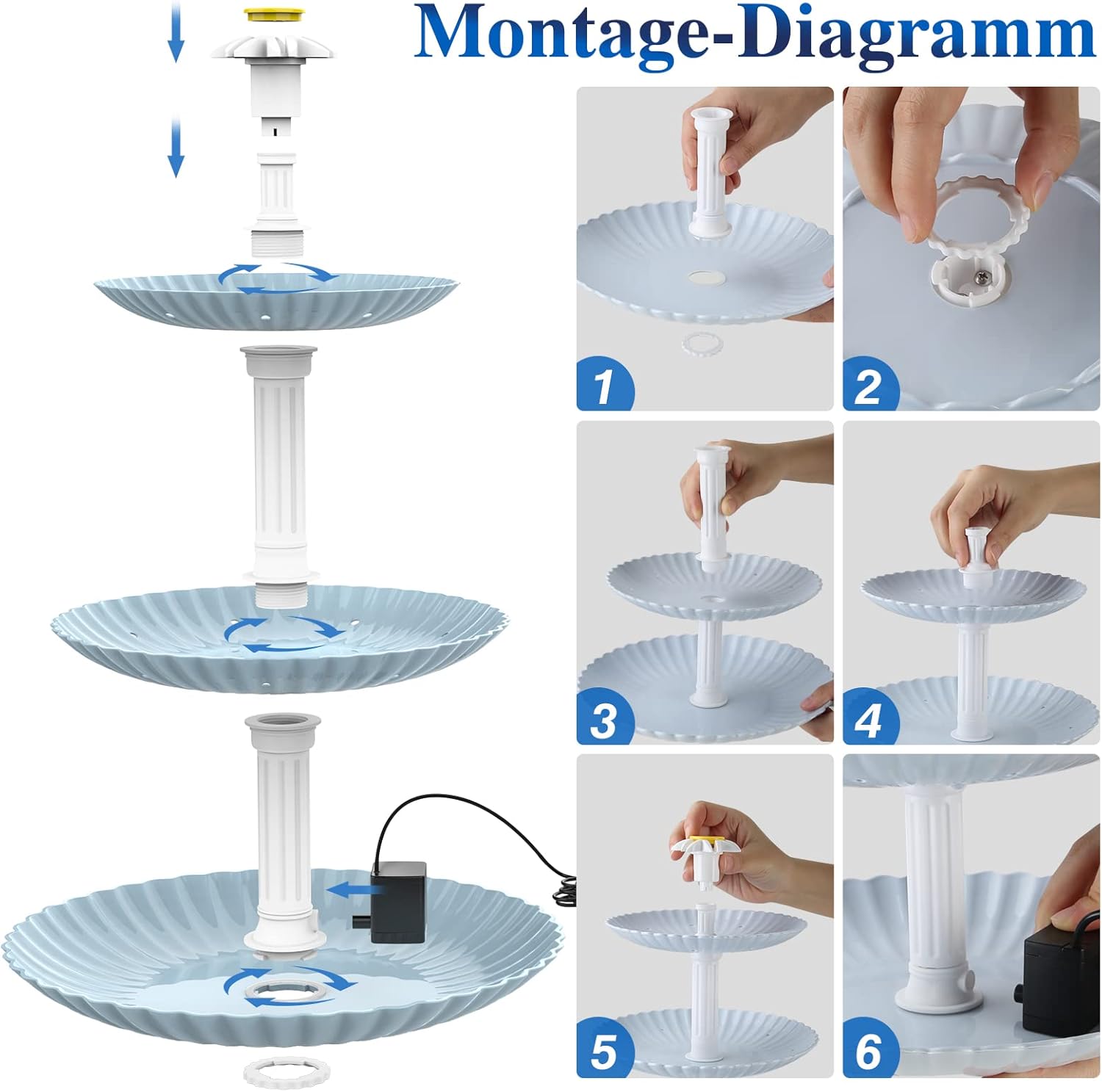 Montage-Diagramm

1

2

3

4

5

6