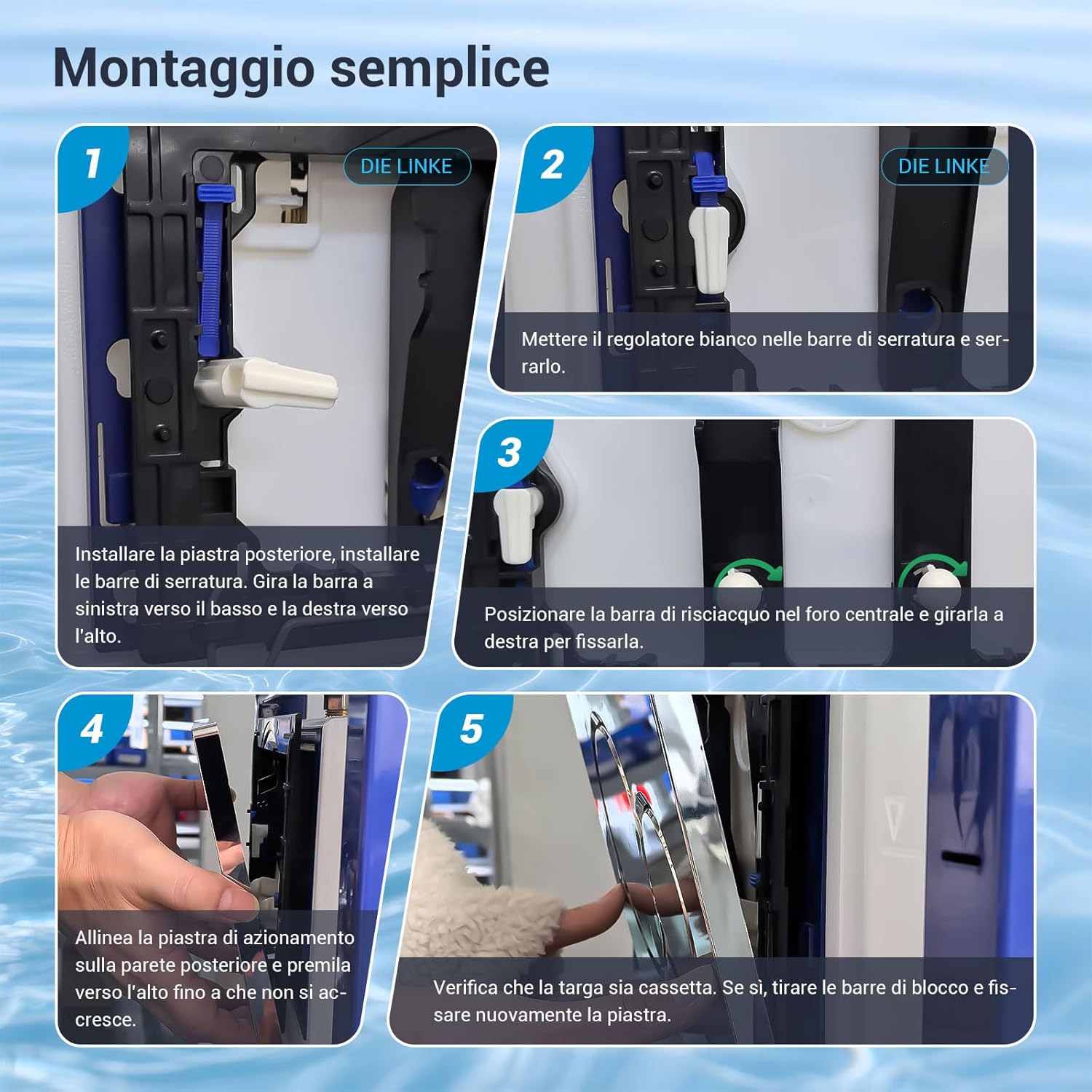 Montaggio semplice

1

DIE LINKE

Installare la piastra posteriore, installare le barre di serratura. Gira la barra a sinistra verso il basso e la destra verso l'alto.

2

DIE LINKE

Mettere il regolatore bianco nelle barre di serratura e serrarlo.

3

Posizionare la barra di risciacquo nel foro centrale e girarla a destra per fissarla.

4

Allinea la piastra di azionamento sulla parete posteriore e premila verso l'alto fino a che non si accresce.

5

Verifica che la targa sia cassetta. Se sì, tirare le barre di blocco e fissare nuovamente la piastra.