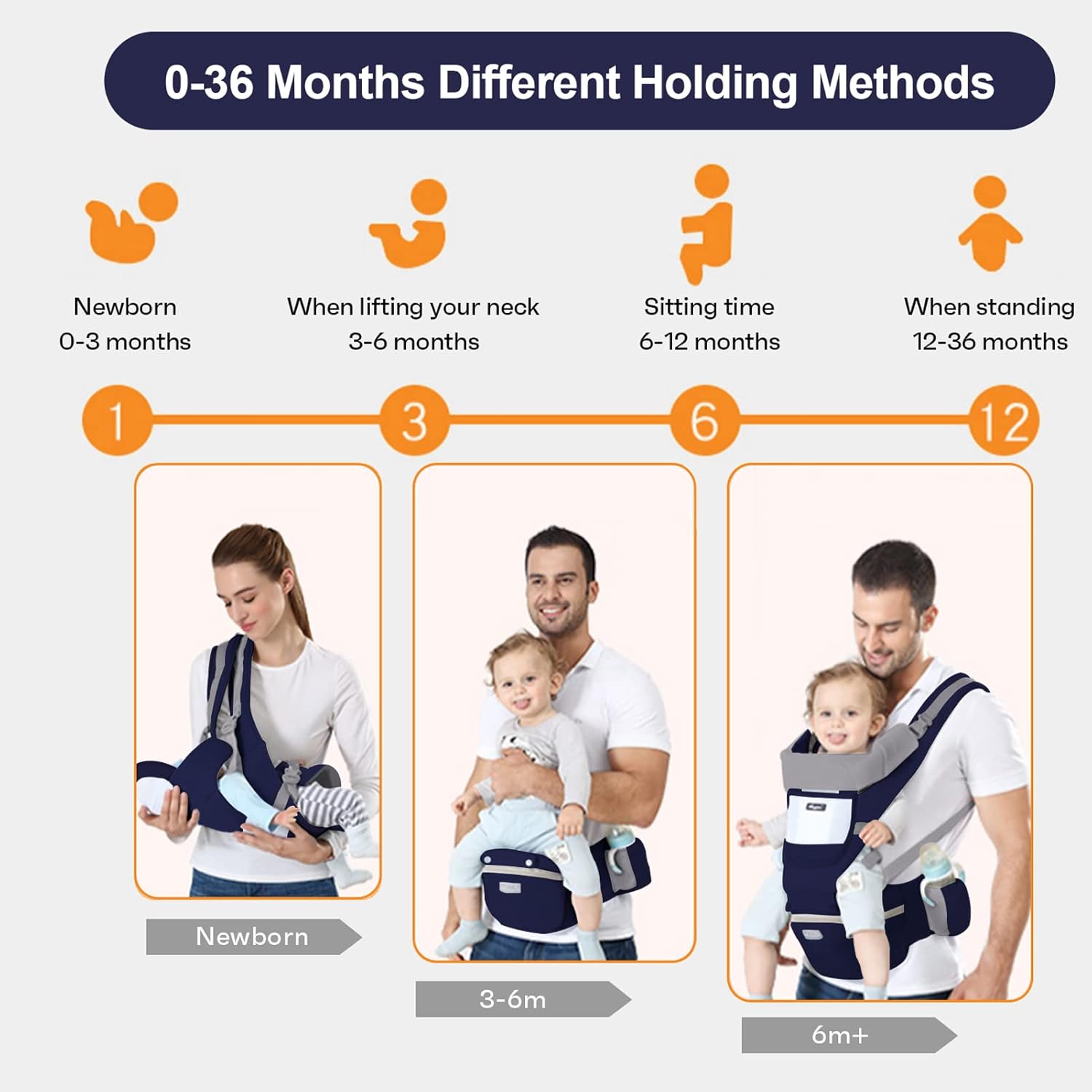 0-36 Months Different Holding Methods

Newborn
0-3 months

When lifting your neck
3-6 months

Sitting time
6-12 months

When standing
12-36 months

1

3

6

12

Newborn

3-6m

6m+