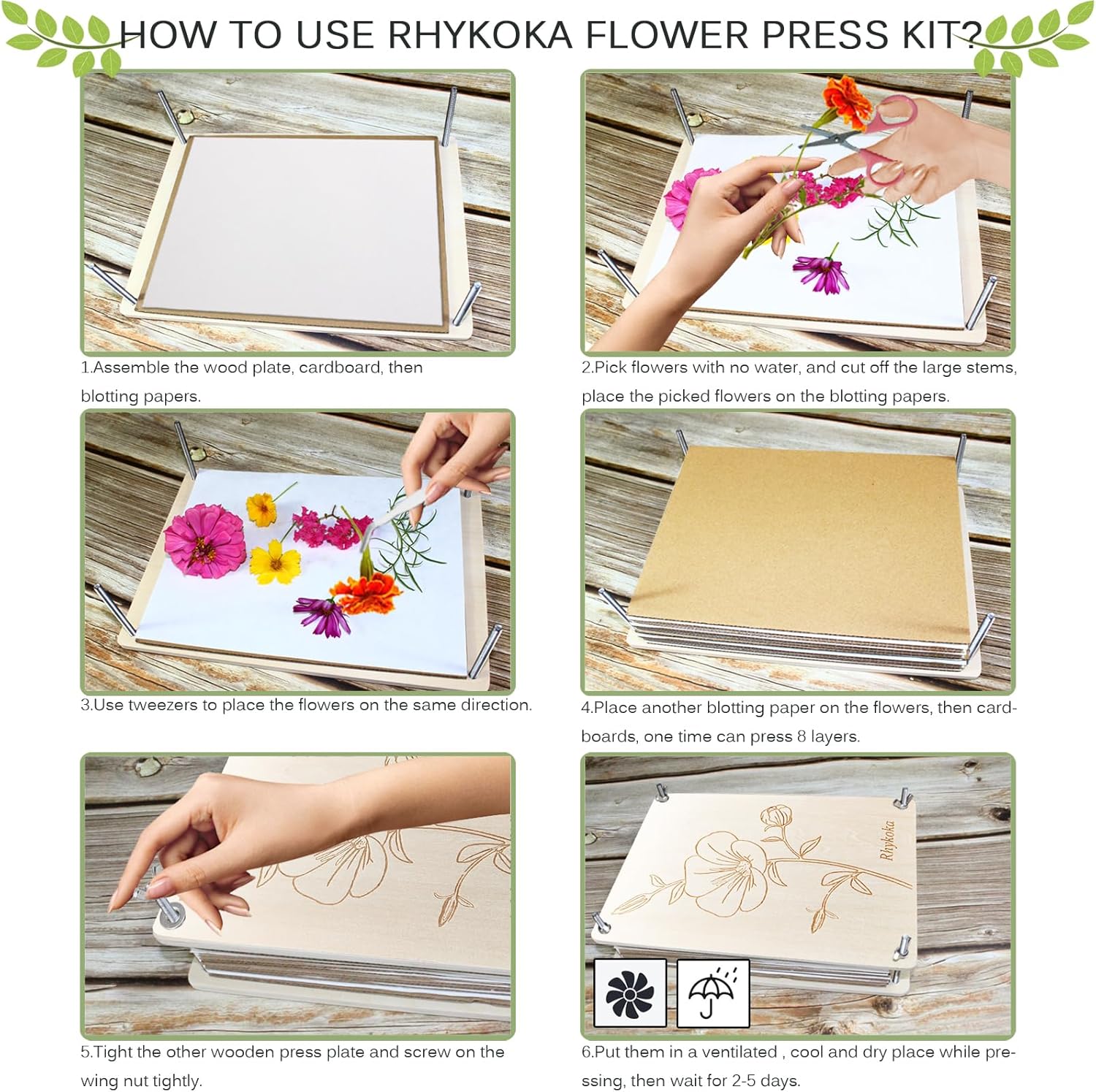 HOW TO USE RHYKOKA FLOWER PRESS KIT?

1.Assemble the wood plate, cardboard, then blotting papers.

2.Pick flowers with no water, and cut off the large stems, place the picked flowers on the blotting papers.

3.Use tweezers to place the flowers on the same direction.

4.Place another blotting paper on the flowers, then cardboards, one time can press 8 layers.

Rhykoka

5.Tight the other wooden press plate and screw on the wing nut tightly.

6.Put them in a ventilated , cool and dry place while pressing, then wait for 2-5 days.