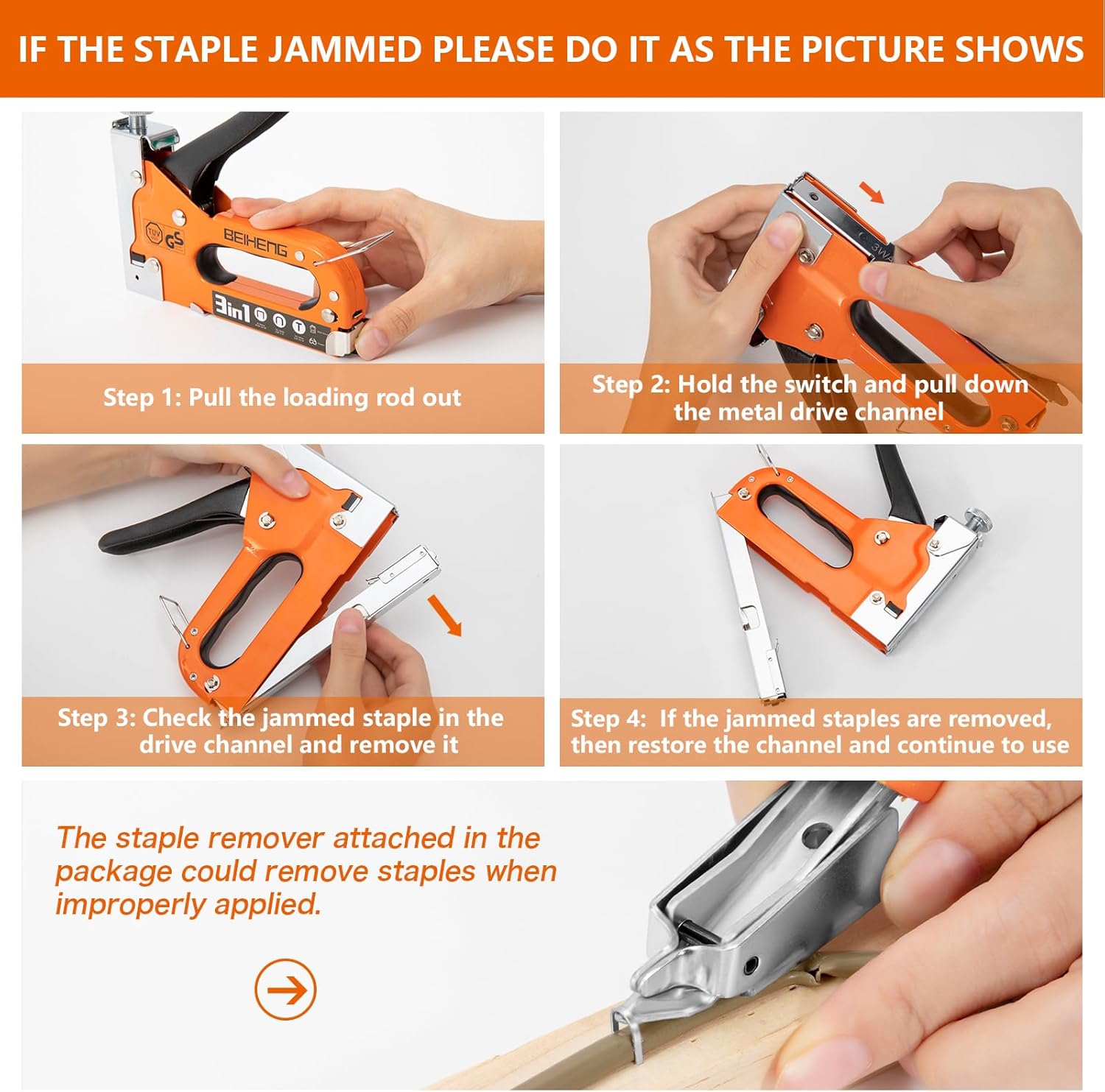 IF THE STAPLE JAMMED PLEASE DO IT AS THE PICTURE SHOWS

TÜV GS BEIHENG 3in1

Step 1: Pull the loading rod out

Step 2: Hold the switch and pull down the metal drive channel

Step 3: Check the jammed staple in the drive channel and remove it

Step 4: If the jammed staples are removed, then restore the channel and continue to use

The staple remover attached in the package could remove staples when improperly applied.