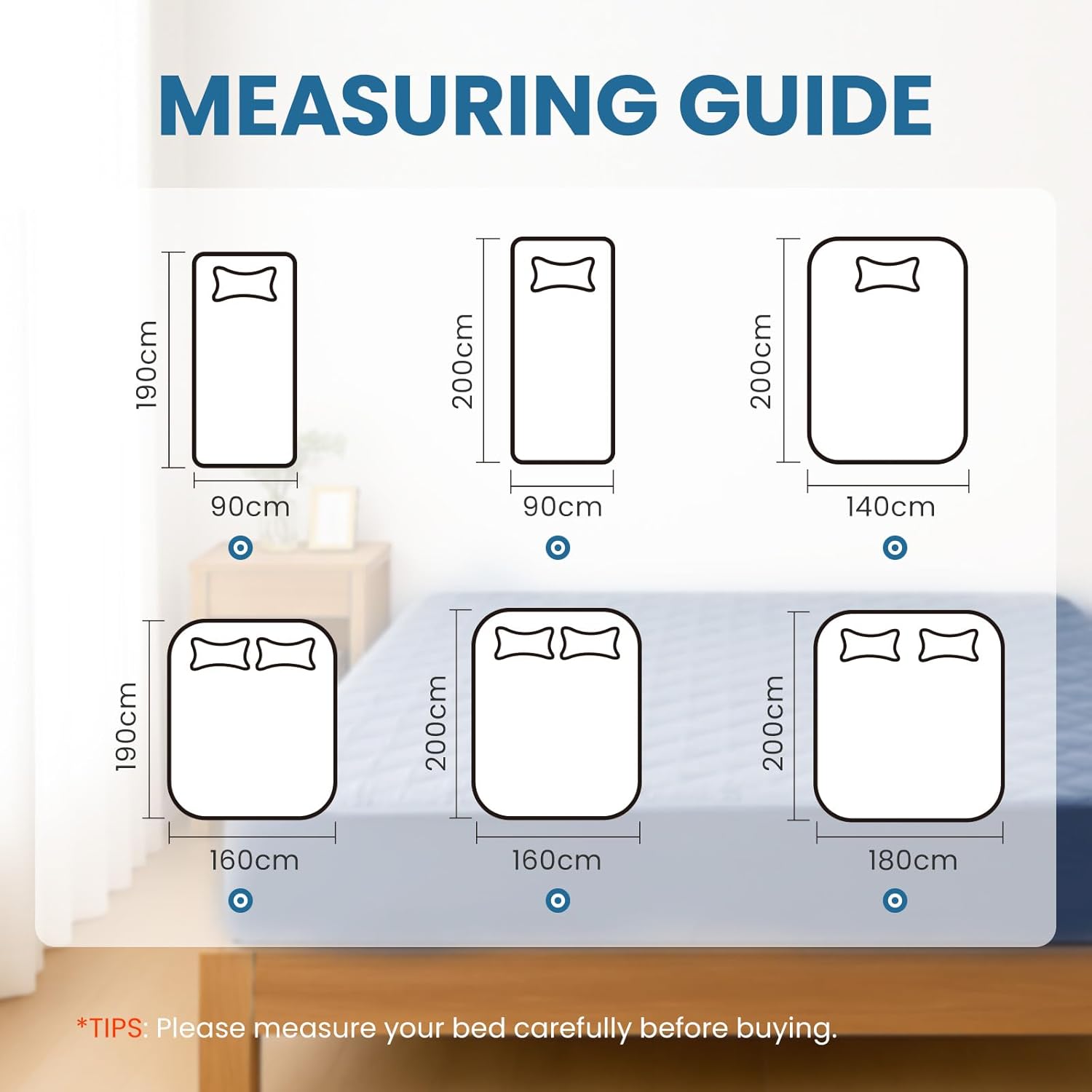 MEASURING GUIDE

190cm
90cm

200cm
90cm

200cm
140cm

190cm
160cm

200cm
160cm

200cm
180cm

*TIPS: Please measure your bed carefully before buying.