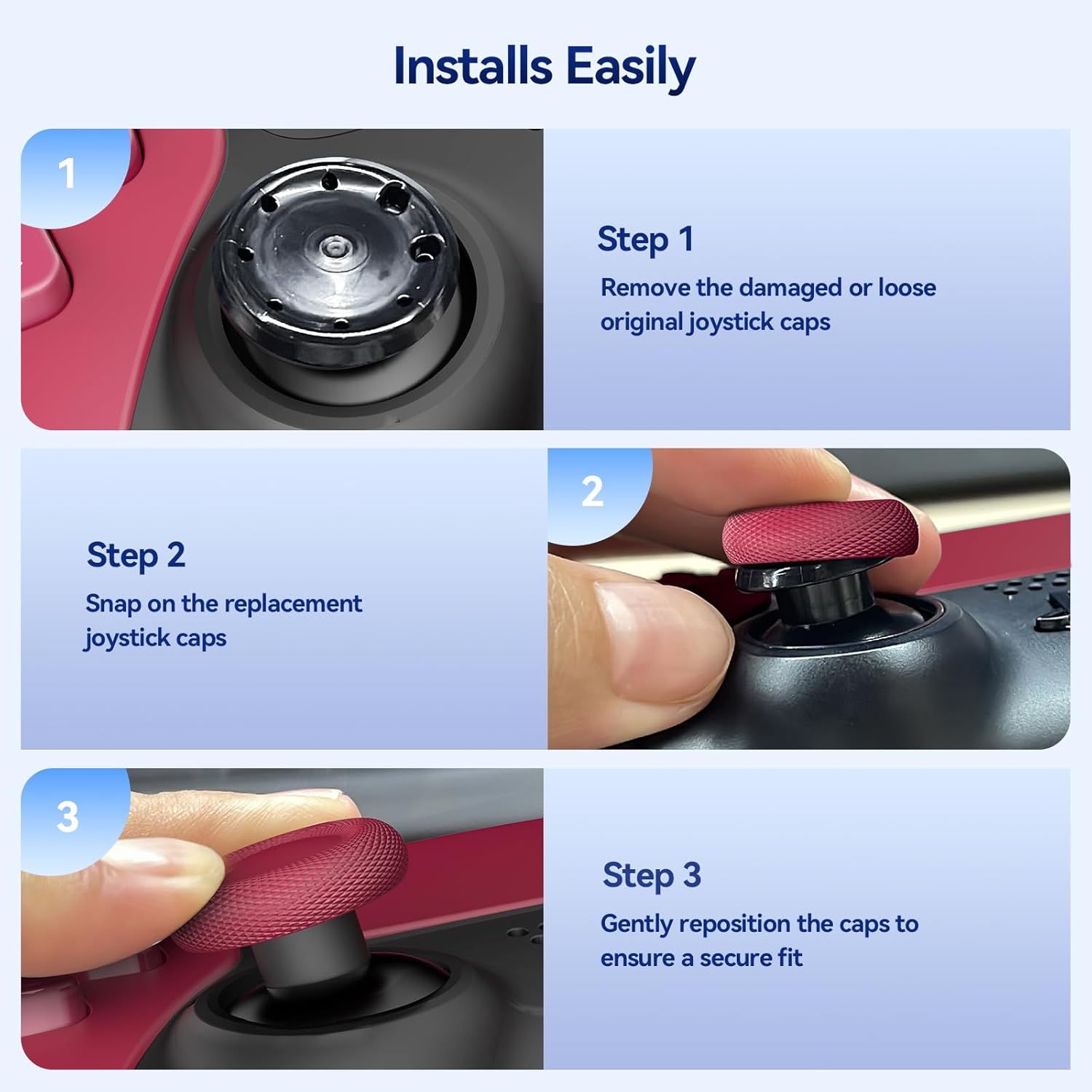 Installs Easily

1

Step 1
Remove the damaged or loose original joystick caps

Step 2
Snap on the replacement joystick caps

2

3

Step 3
Gently reposition the caps to ensure a secure fit