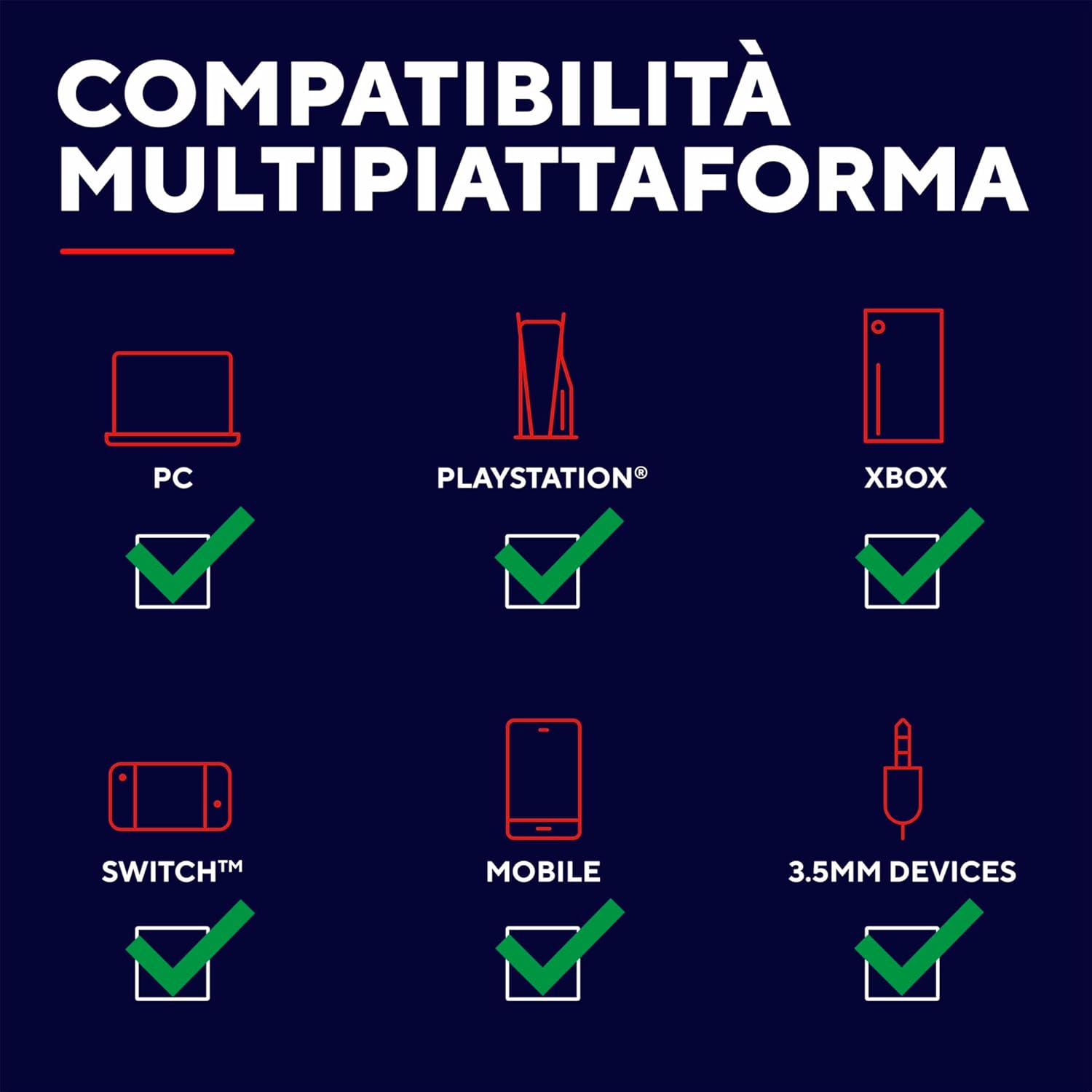 COMPATIBILITÀ MULTIPIATTAFORMA

PC

PLAYSTATION®

XBOX

SWITCH™

MOBILE

3.5MM DEVICES