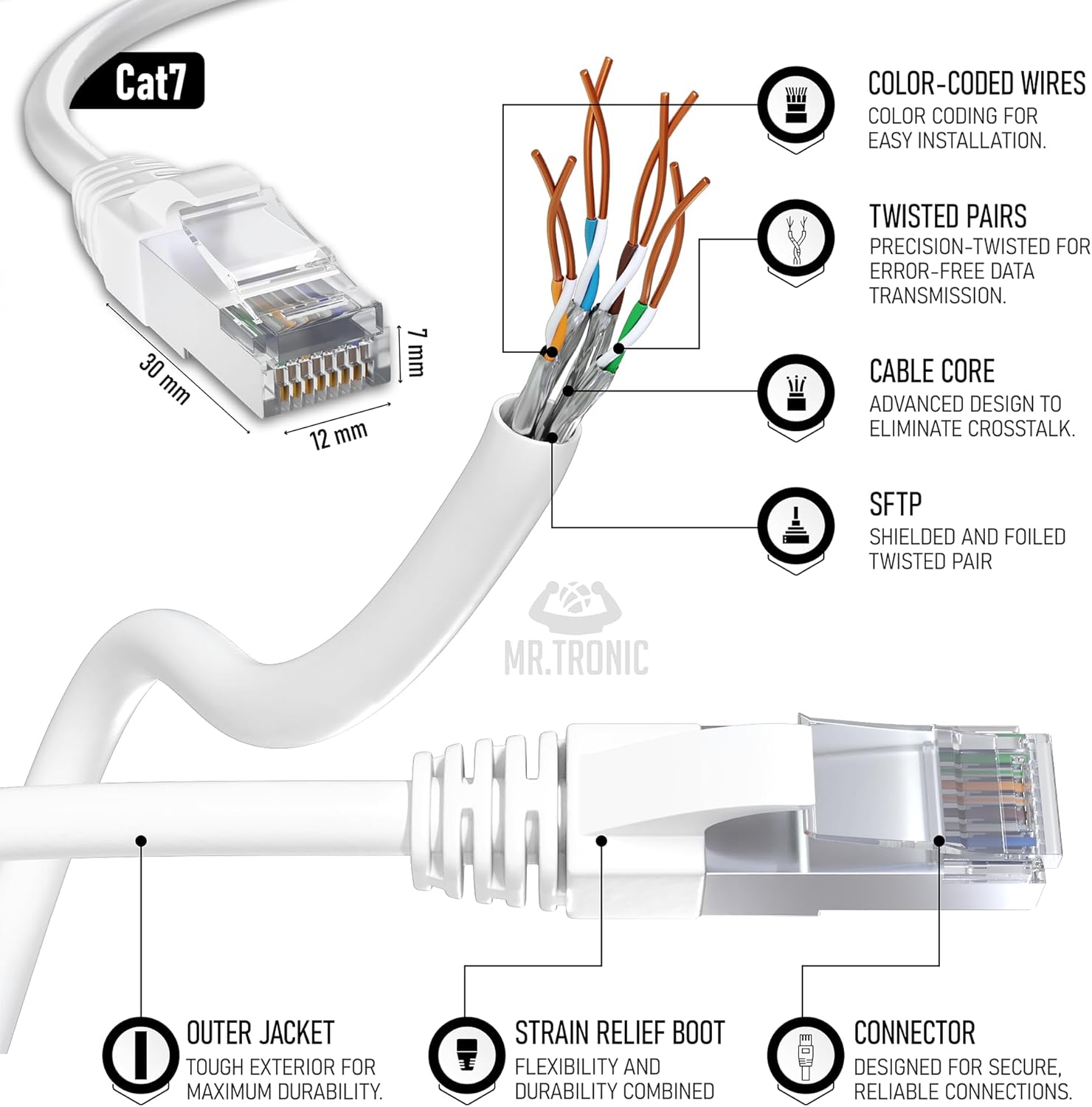 Cat7

30 mm

12 mm

7 mm

COLOR-CODED WIRES
COLOR CODING FOR EASY INSTALLATION.

TWISTED PAIRS
PRECISION-TWISTED FOR ERROR-FREE DATA TRANSMISSION.

CABLE CORE
ADVANCED DESIGN TO ELIMINATE CROSSTALK.

SFTP
SHIELDED AND FOILED TWISTED PAIR

MR.TRONIC

OUTER JACKET
TOUGH EXTERIOR FOR MAXIMUM DURABILITY.

STRAIN RELIEF BOOT
FLEXIBILITY AND DURABILITY COMBINED

CONNECTOR
DESIGNED FOR SECURE, RELIABLE CONNECTIONS.