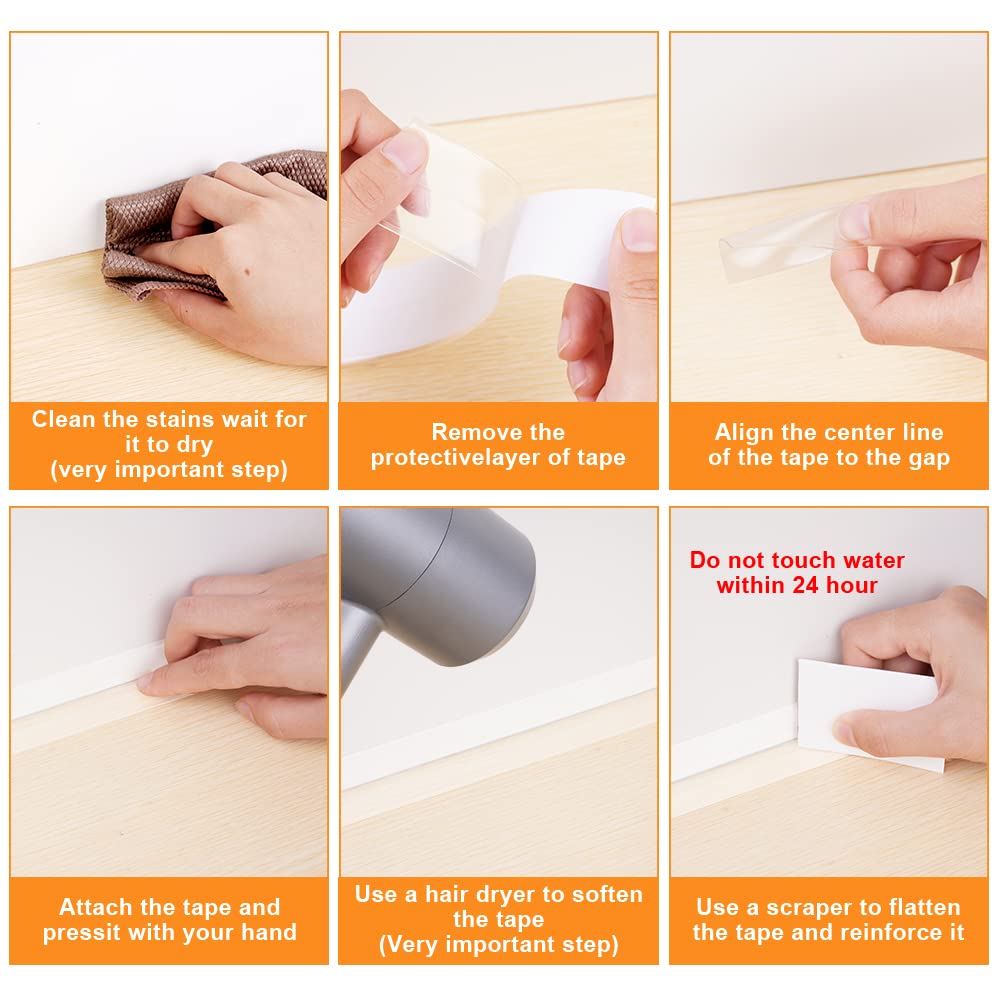 Clean the stains wait for it to dry
(very important step)

Remove the protectivelayer of tape

Align the center line of the tape to the gap

Attach the tape and pressit with your hand

Use a hair dryer to soften the tape
(Very important step)

Do not touch water within 24 hour

Use a scraper to flatten the tape and reinforce it