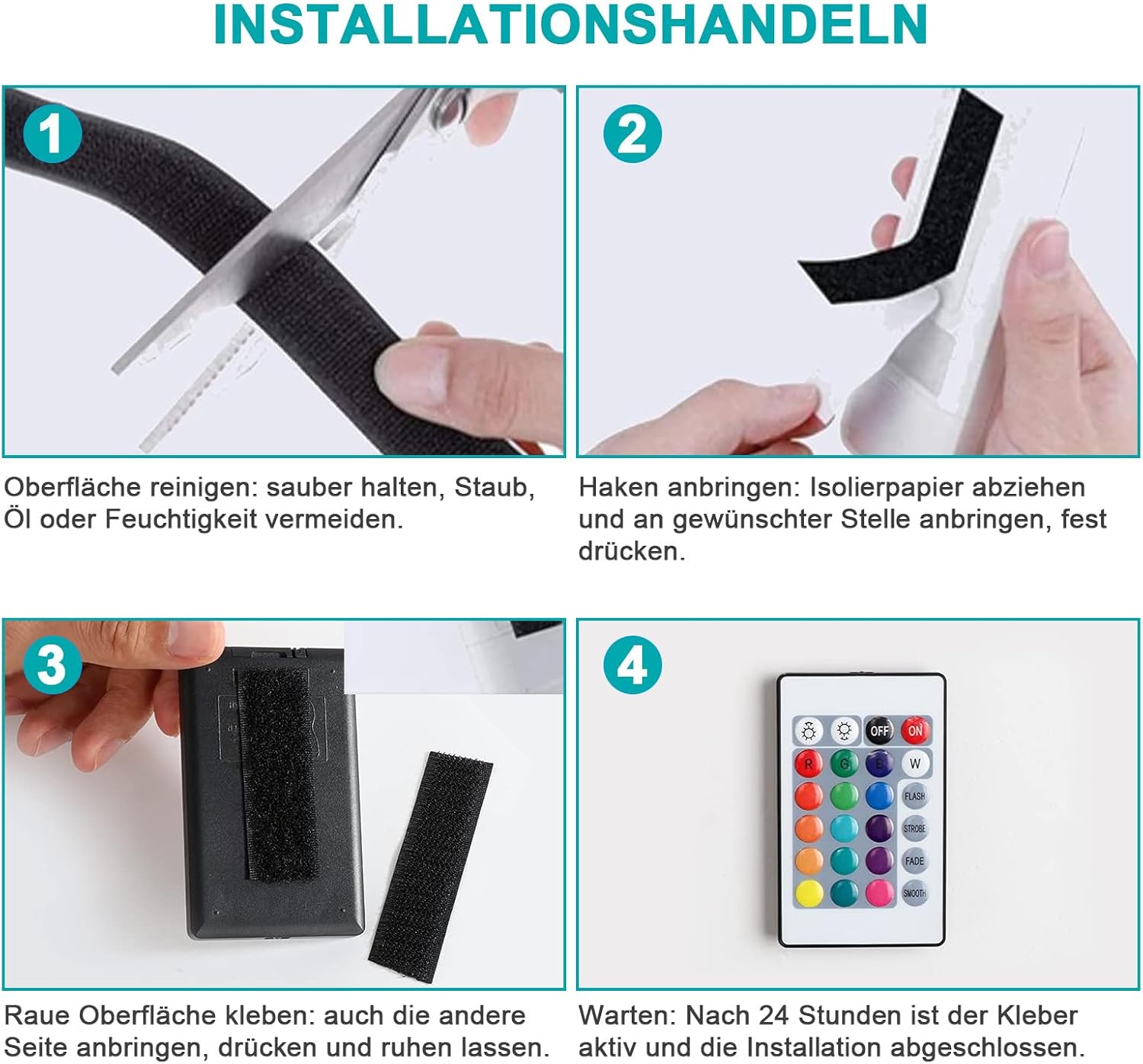 INSTALLATIONSHANDELN

1

Oberfläche reinigen: sauber halten, Staub, Öl oder Feuchtigkeit vermeiden.

2

Haken anbringen: Isolierpapier abziehen und an gewünschter Stelle anbringen, fest drücken.

3

Raue Oberfläche kleben: auch die andere Seite anbringen, drücken und ruhen lassen.

4

OFF ON
R G B W
FLASH
STROBE
FADE
SMOOTH

Warten: Nach 24 Stunden ist der Kleber aktiv und die Installation abgeschlossen.