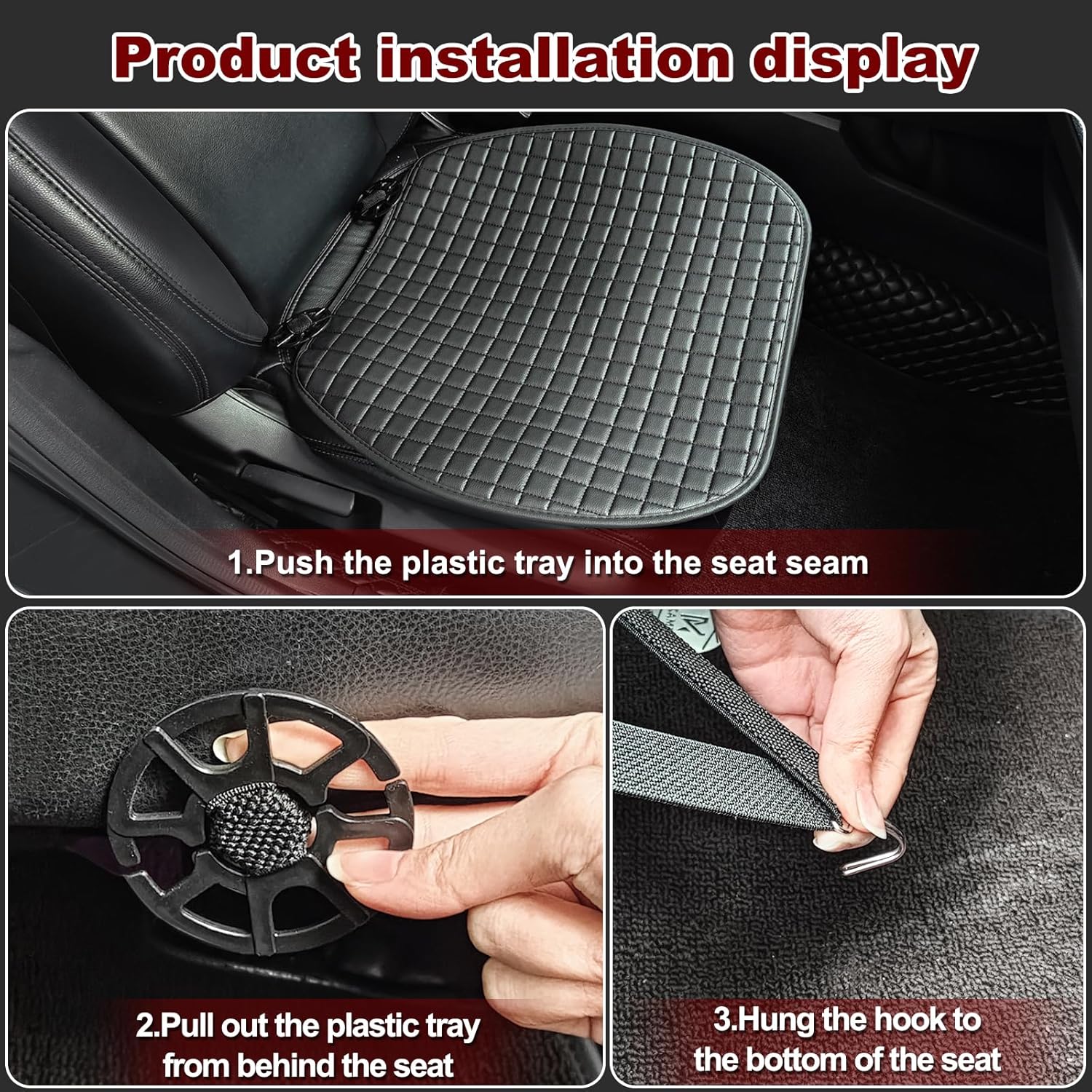 Product installation display

1.Push the plastic tray into the seat seam

2.Pull out the plastic tray from behind the seat

3.Hung the hook to the bottom of the seat