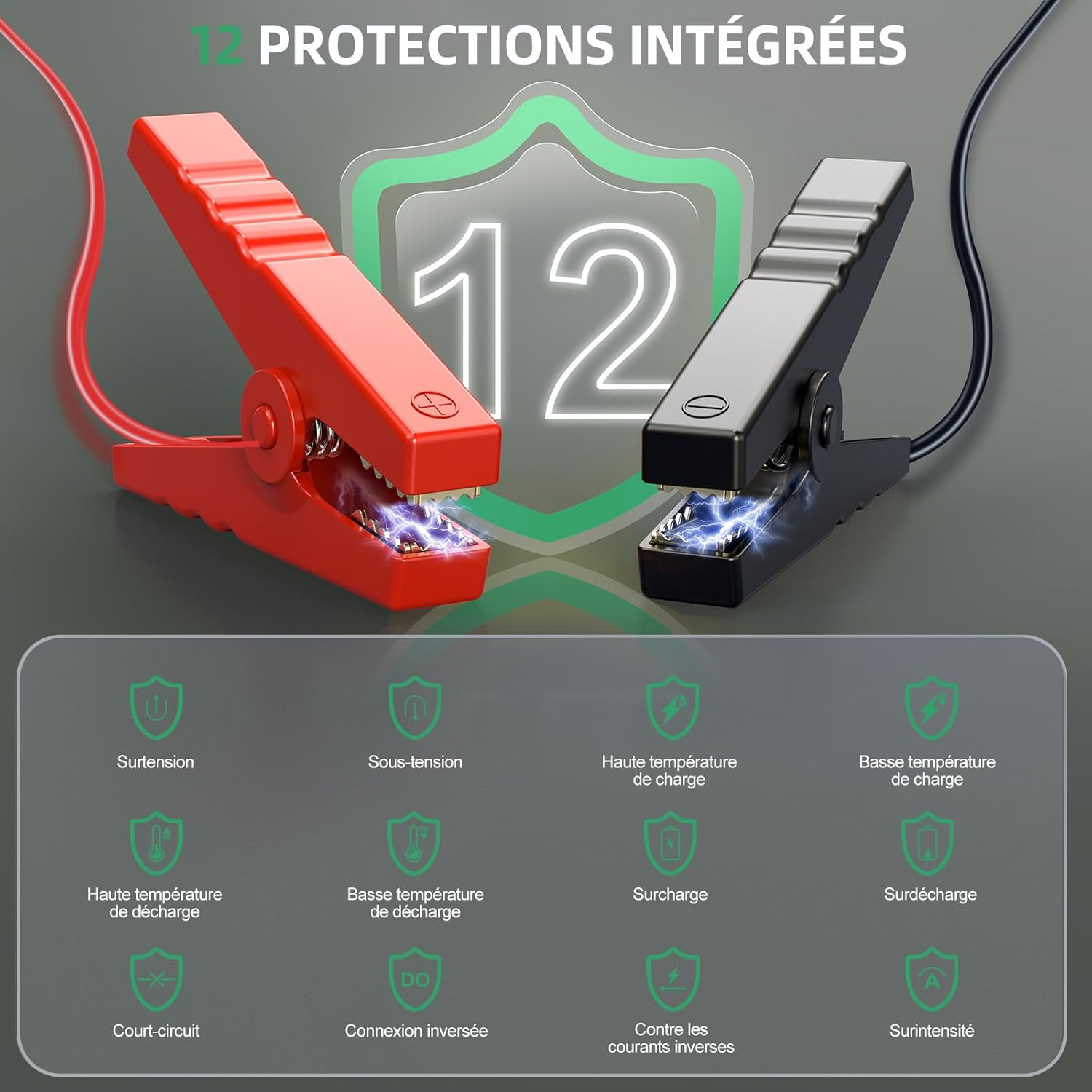 12 PROTECTIONS INTÉGRÉES

12

Surtension

Sous-tension

Haute température de charge

Basse température de charge

Haute température de décharge

Basse température de décharge

Surcharge

Surdécharge

Court-circuit

DO

Connexion inversée

Contre les courants inverses

A

Surintensité