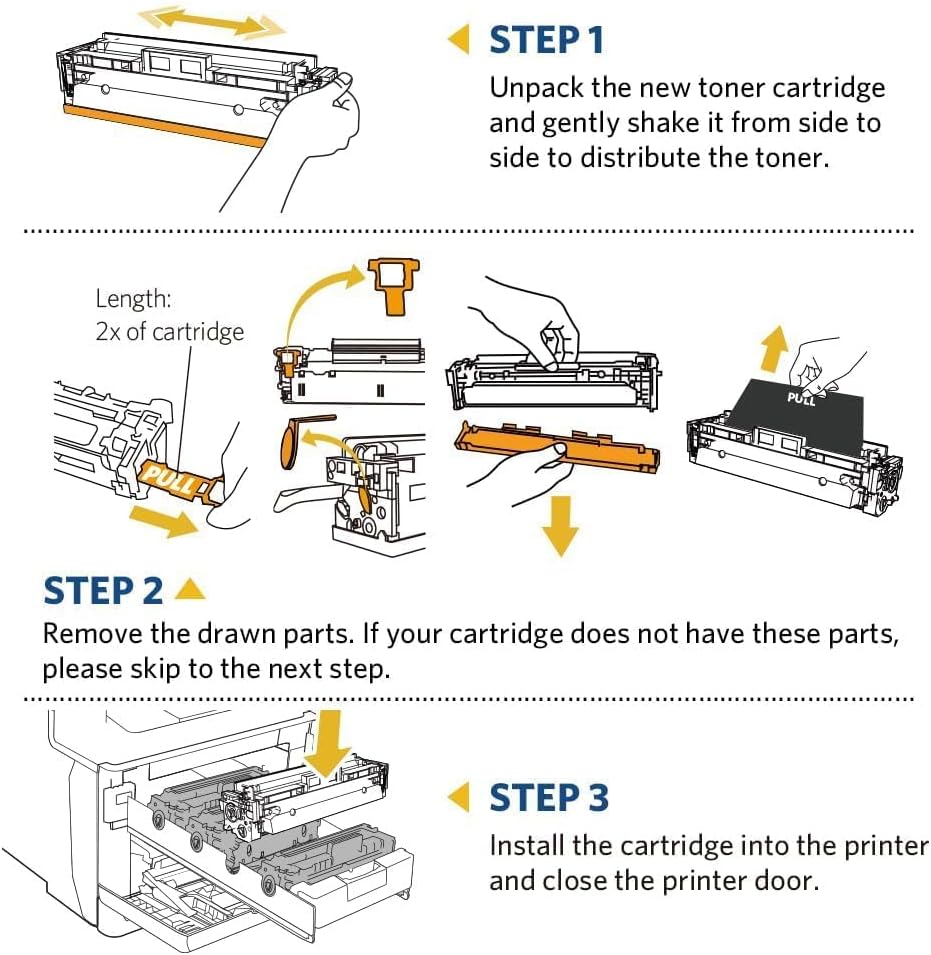 STEP 1
Unpack the new toner cartridge and gently shake it from side to side to distribute the toner.

Length:
2x of cartridge

PULL

PULL

STEP 2
Remove the drawn parts. If your cartridge does not have these parts, please skip to the next step.

STEP 3
Install the cartridge into the printer and close the printer door.